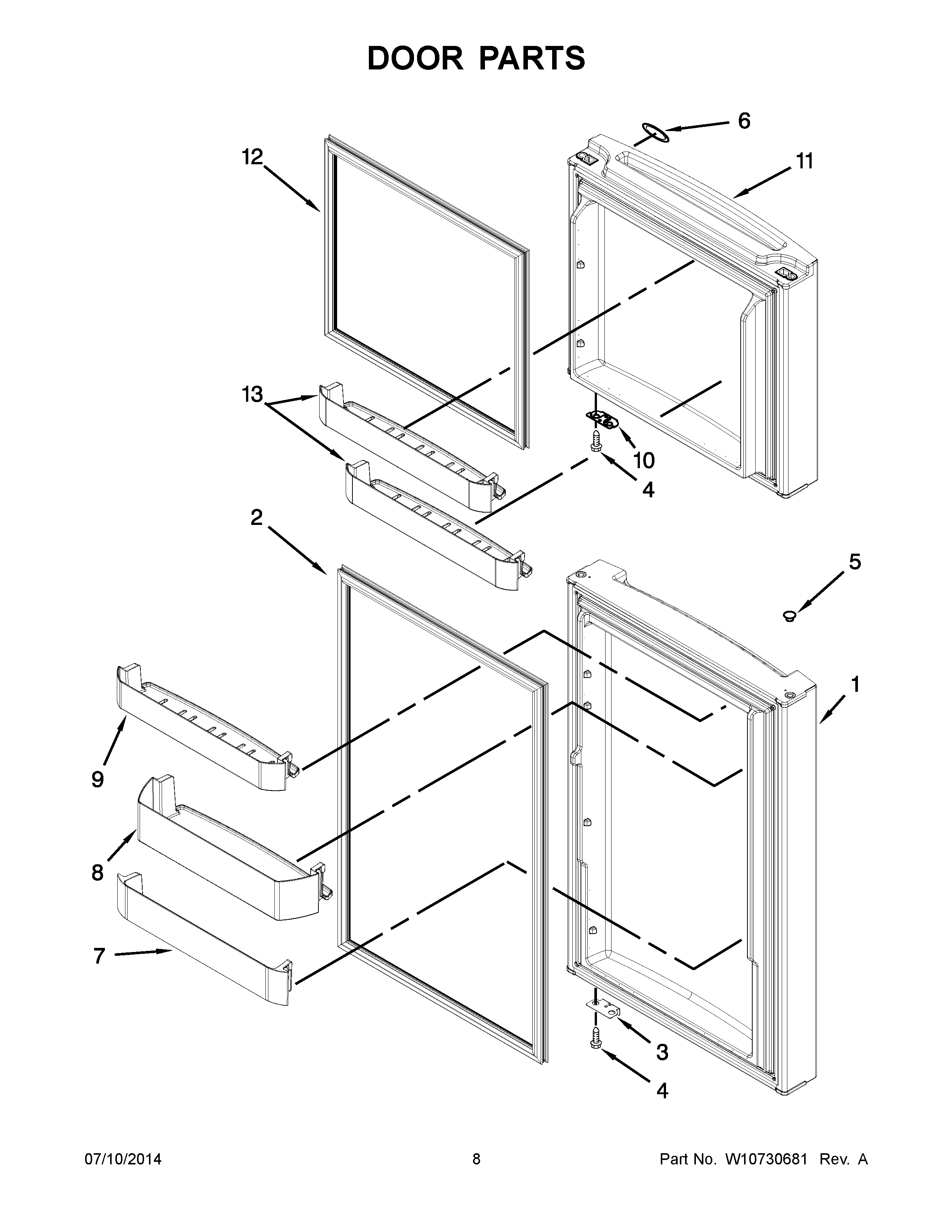 DOOR PARTS

6
12
11
13
10
4
2
5
1
9
8
7
3
4

07/10/2014
8
Part No. W10730681 Rev. A