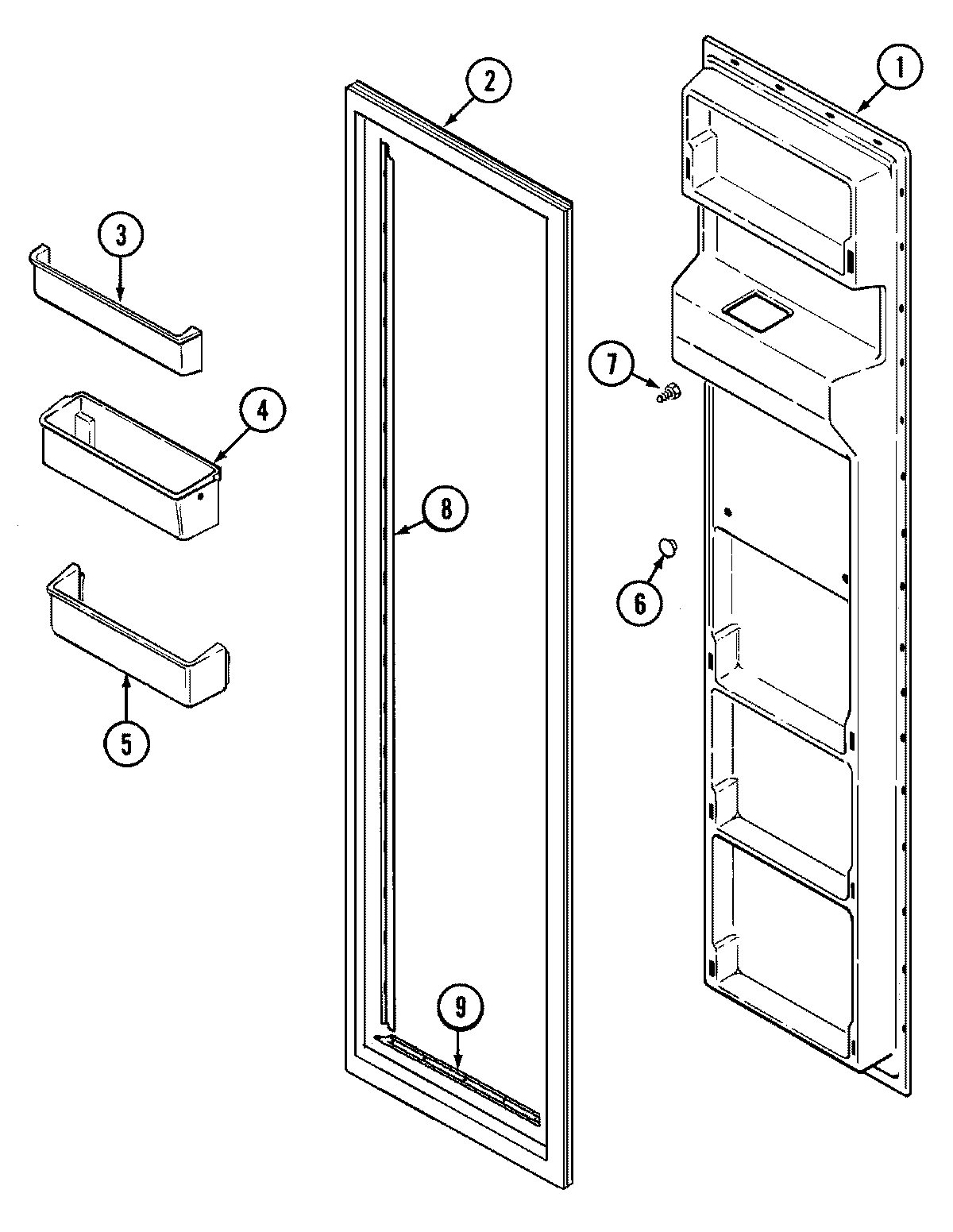 2
1
3
4
7
8
6
5
9