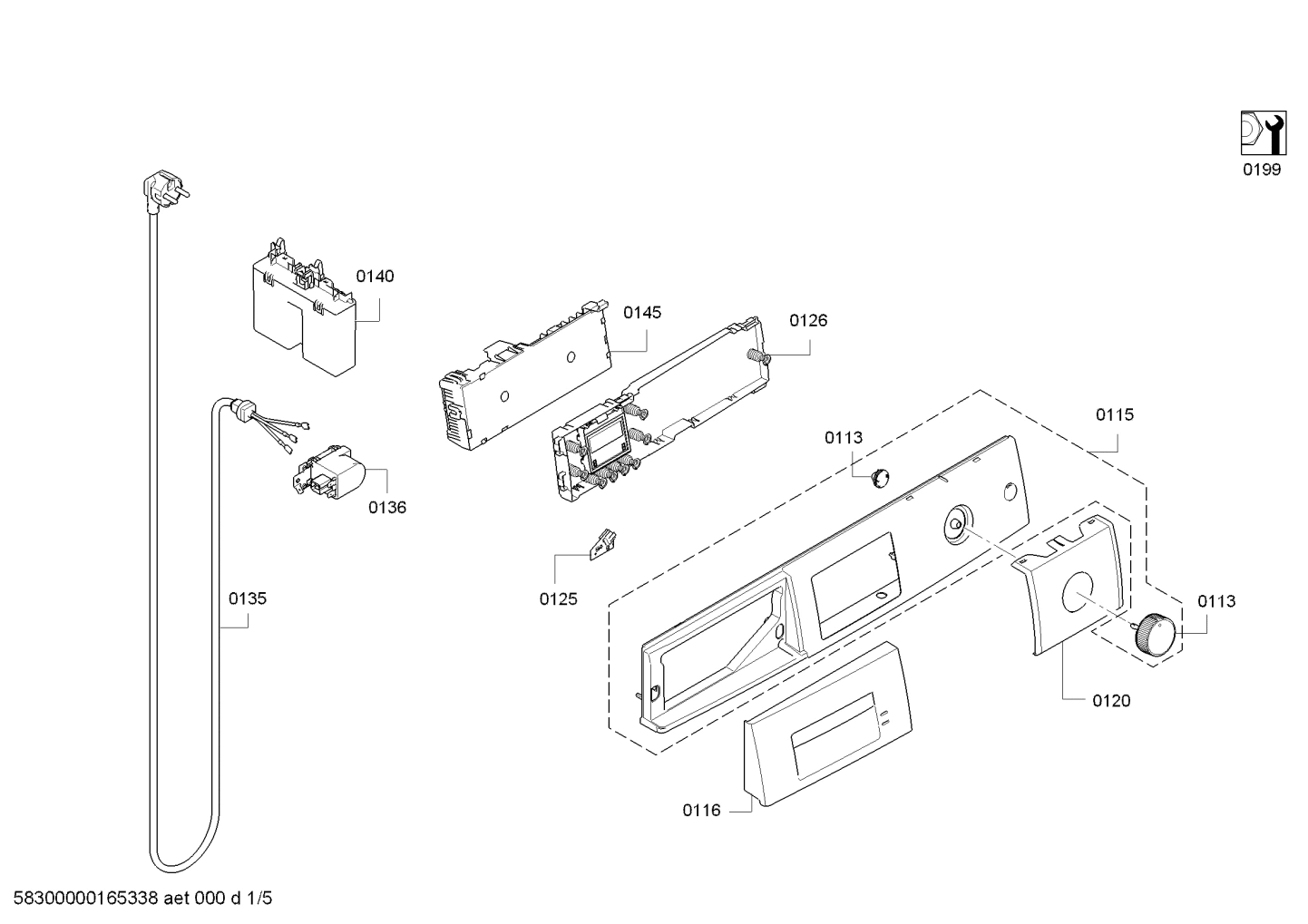 0199

0140

0145

0126

0115

0113

0136

0125

0135

0113

0120

0116

58300000165338 aet 000 d 1/5