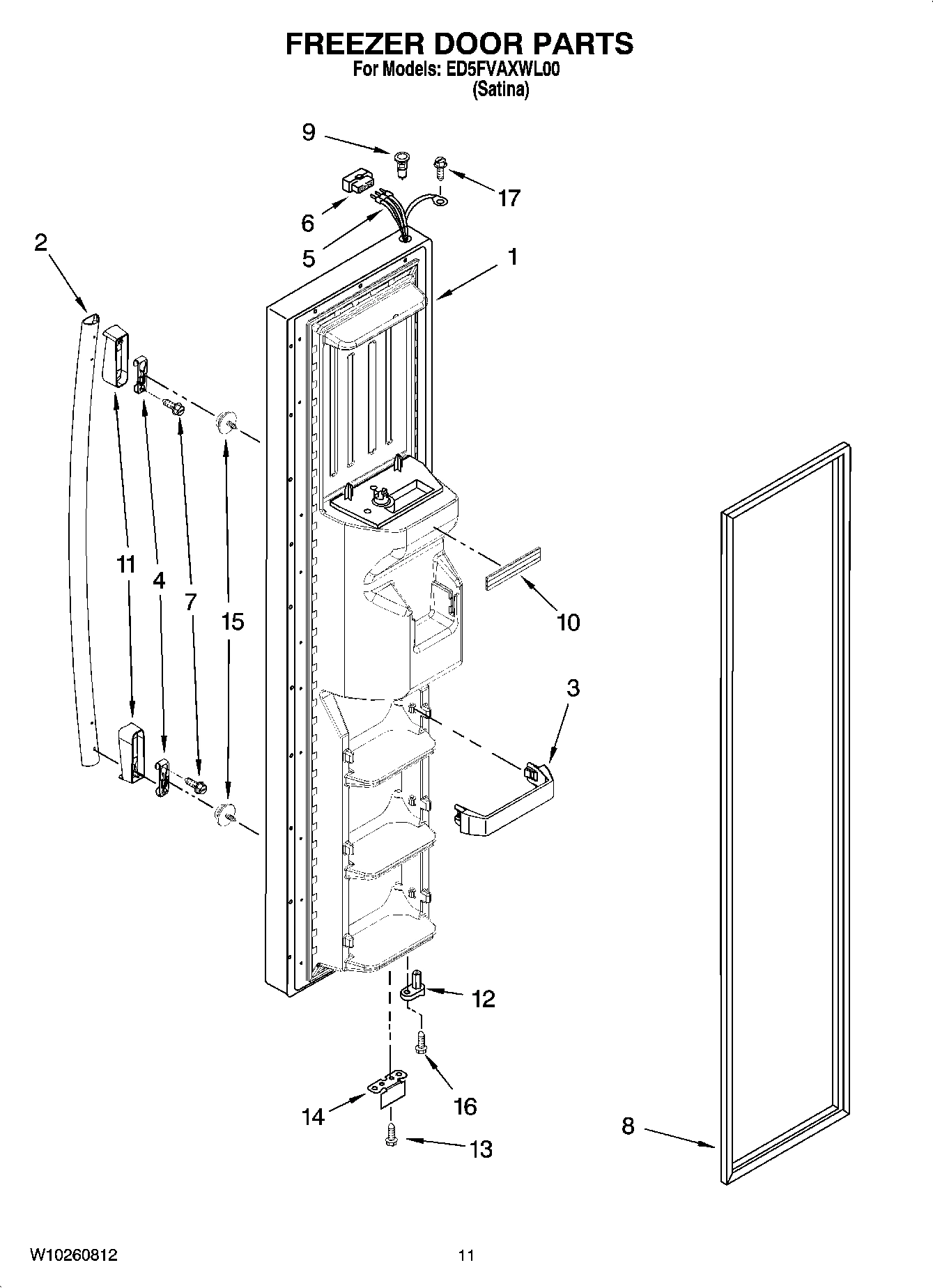 FREEZER DOOR PARTS
For Models: ED5FVAXWL00
(Satina)

9
17
6
5
2
1
11
4
7
15
10
3
12
16
14
13
8

W10260812
11