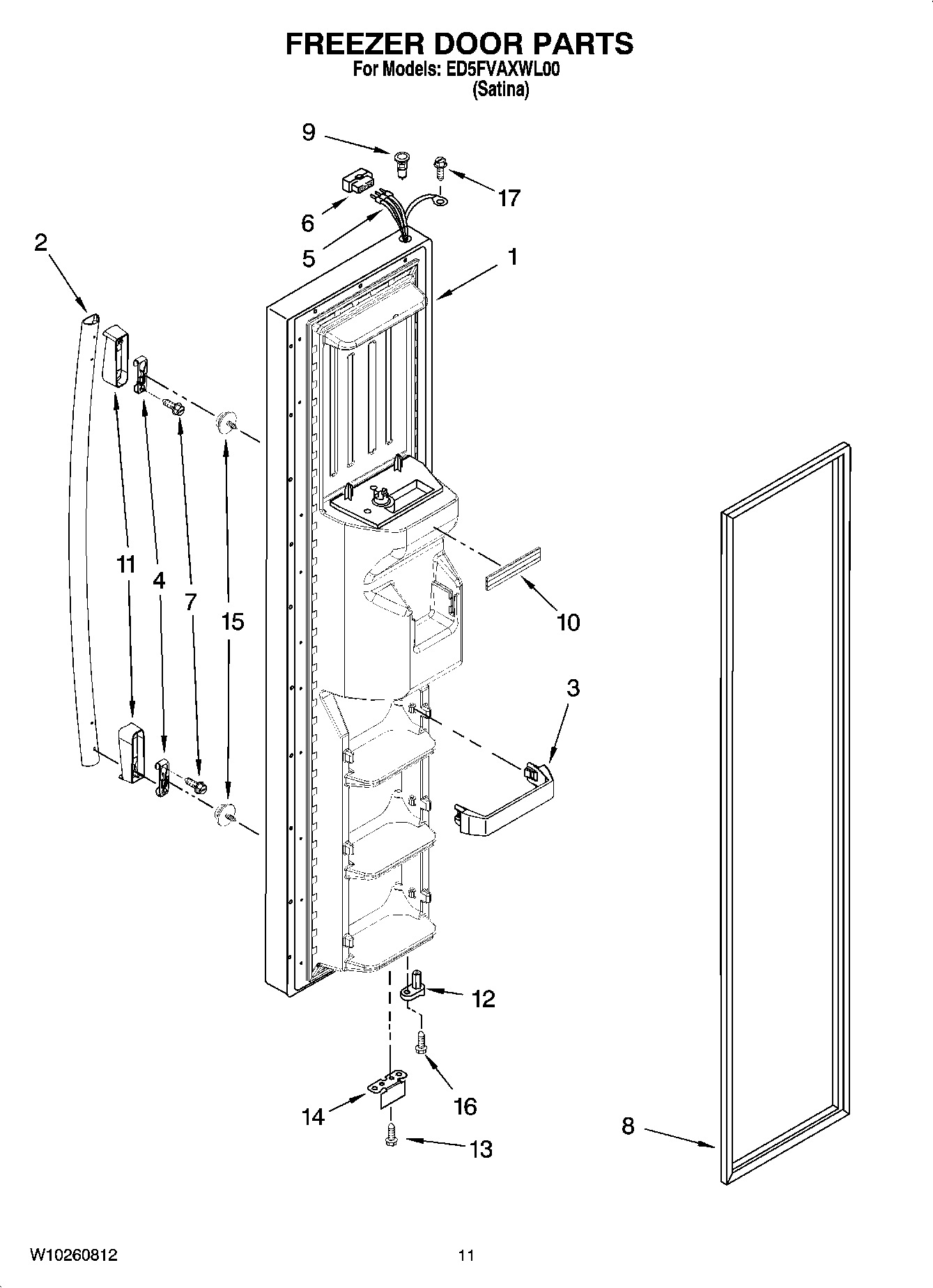 FREEZER DOOR PARTS
For Models: ED5FVAXWL00
(Satina)

9
17
6
5
1
2
11
4
7
15
10
3
12
16
14
13
8

W10260812
11