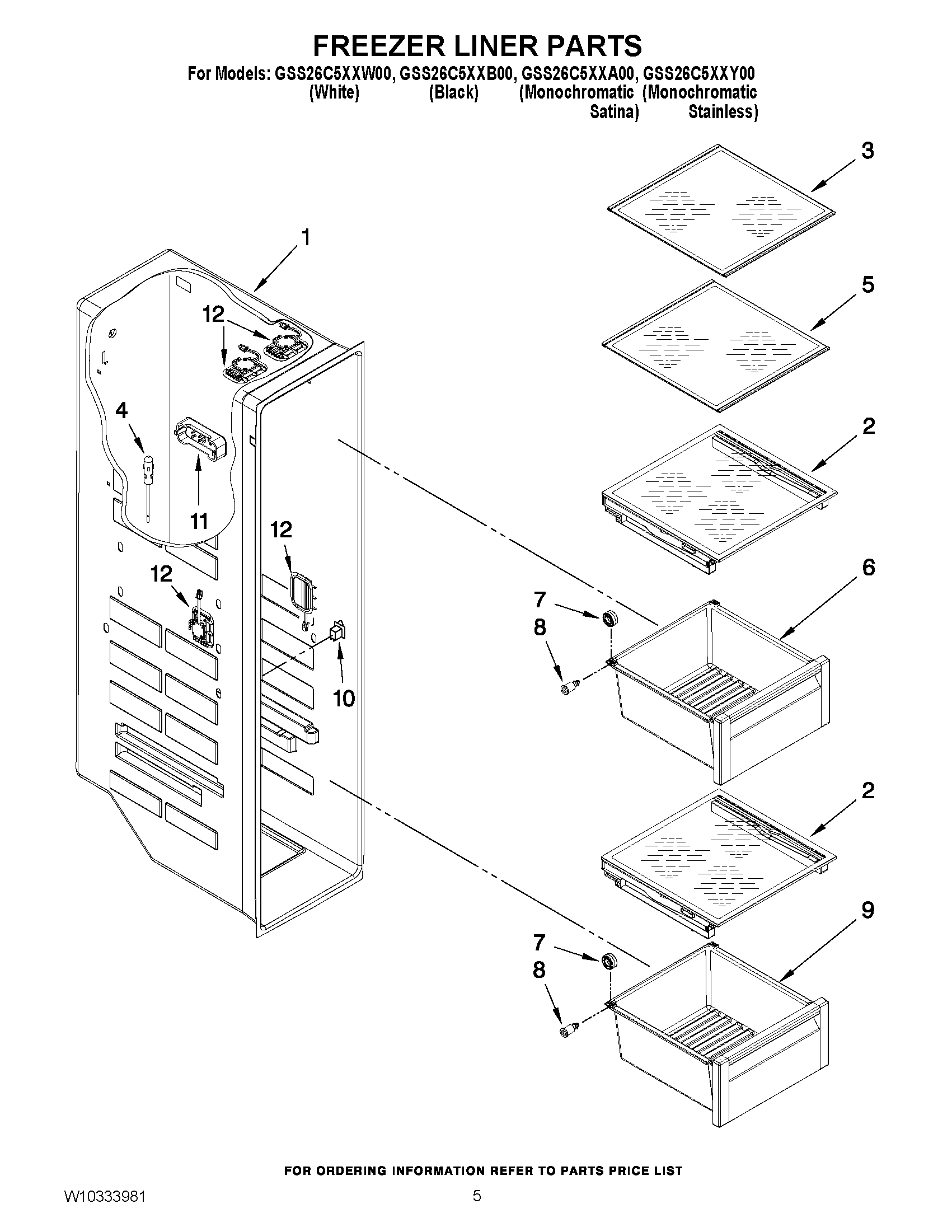 FREEZER LINER PARTS

For Models: GSS26C5XXW00, GSS26C5XXB00, GSS26C5XXA00, GSS26C5XXY00
(White) (Black) (Monochromatic Satina) (Monochromatic Stainless)

3

1

5

12

4

2

11

12

12

6

7

8

10

2

9

7

8

FOR ORDERING INFORMATION REFER TO PARTS PRICE LIST

W10333981

5