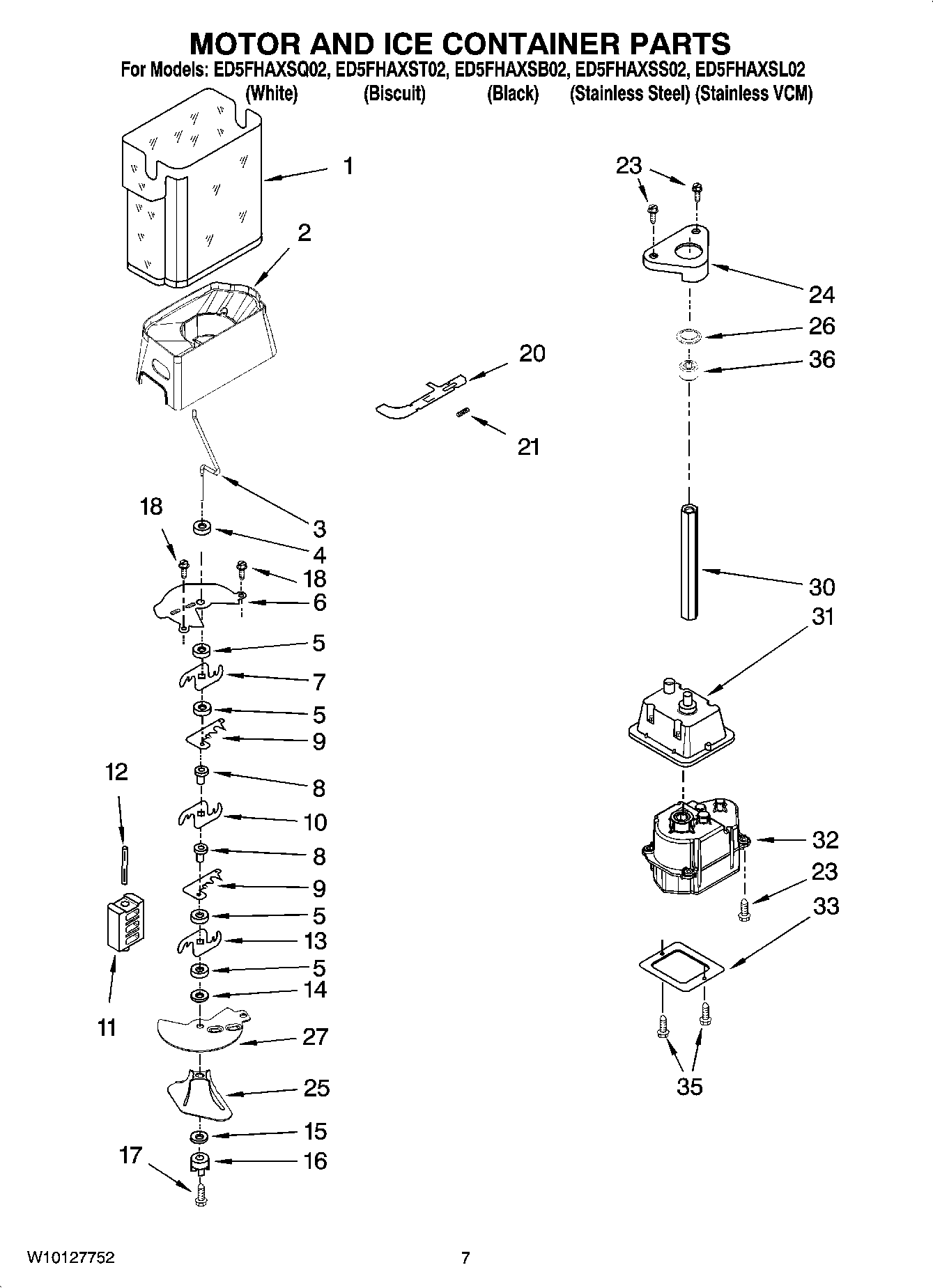 MOTOR AND ICE CONTAINER PARTS
For Models: ED5FHAXSQ02, ED5FHAXST02, ED5FHAXSB02, ED5FHAXSS02, ED5FHAXSL02
(White) (Biscuit) (Black) (Stainless Steel) (Stainless VCM)

1
2
3
18
4
18
6
5
7
5
9
12
8
10
8
9
5
13
5
14
11
27
25
15
17
16

20
21

23
24
26
36
30
31
32
23
33
35

W10127752
7