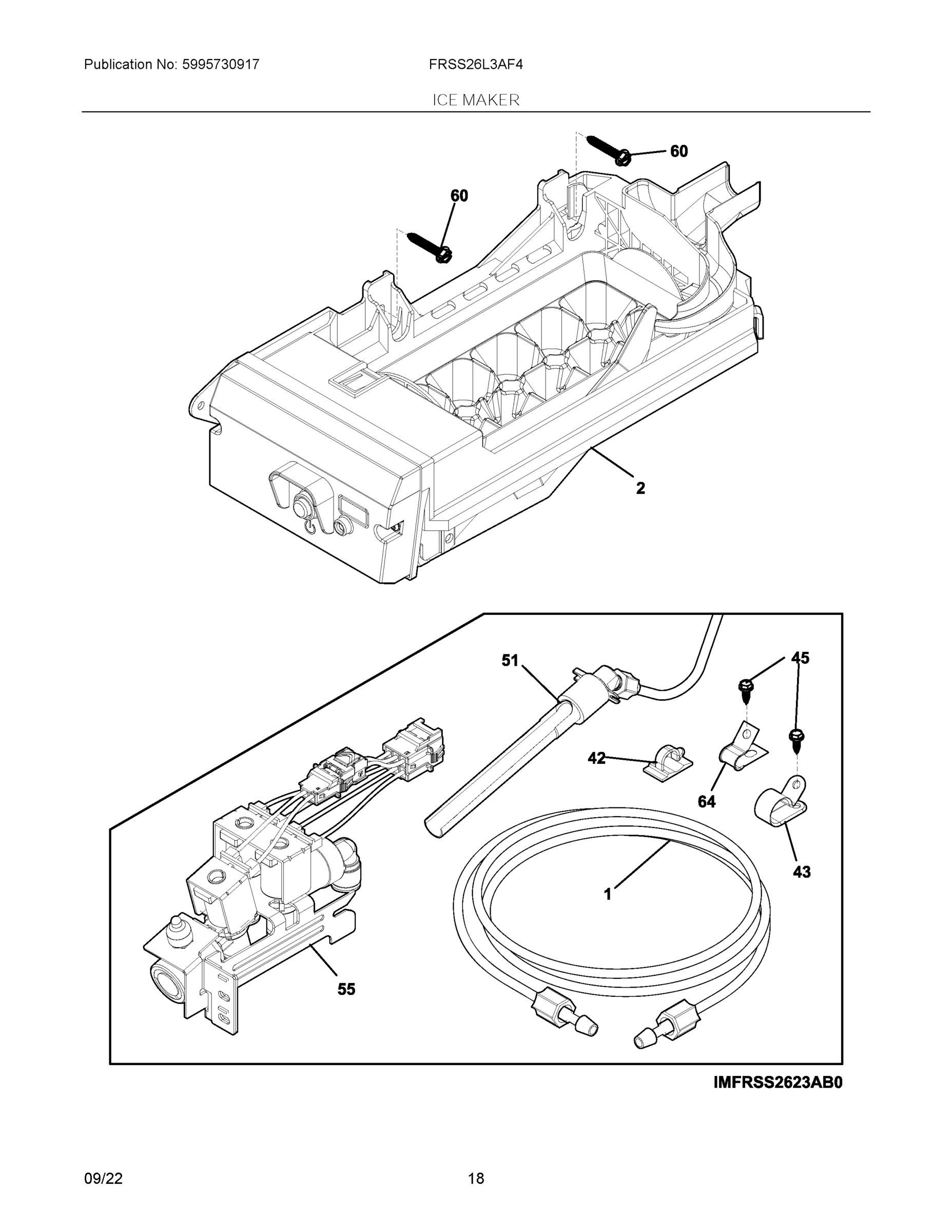 Publication No: 5995730917

FRSS26L3AF4

ICE MAKER

60

60

2

51

45

42

64

43

1

55

IMFRSS2623AB0

09/22

18