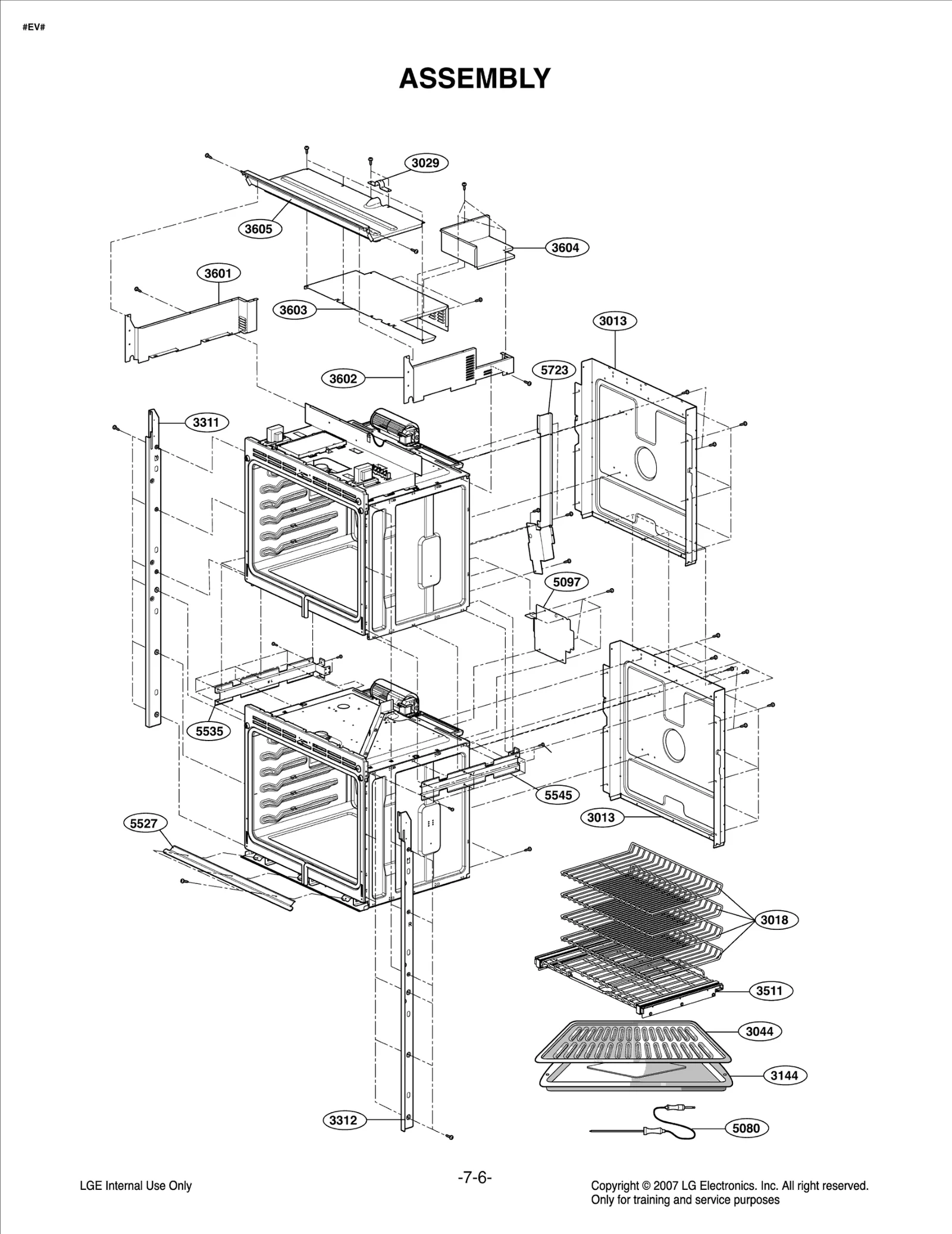 #EV#

ASSEMBLY

3029
3605
3604
3601
3603
3013
3602
5723
3311
5097
5535
5545
3013
5527
3018
3511
3044
3144
3312
5080

LGE Internal Use Only

-7-6-

Copyright © 2007 LG Electronics. Inc. All right reserved.
Only for training and service purposes