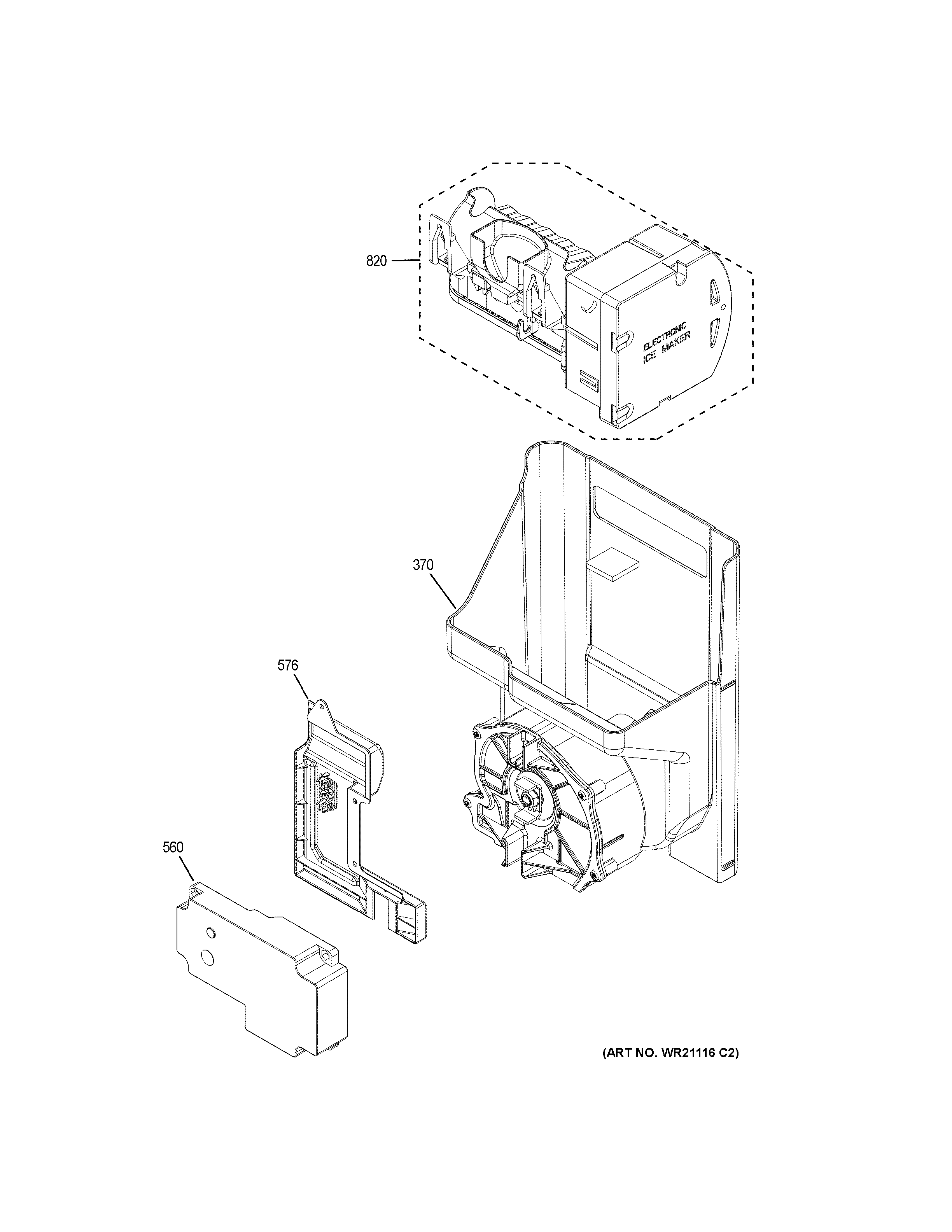 820

ELECTRONIC
ICE MAKER

370

576

560

(ART NO. WR21116 C2)