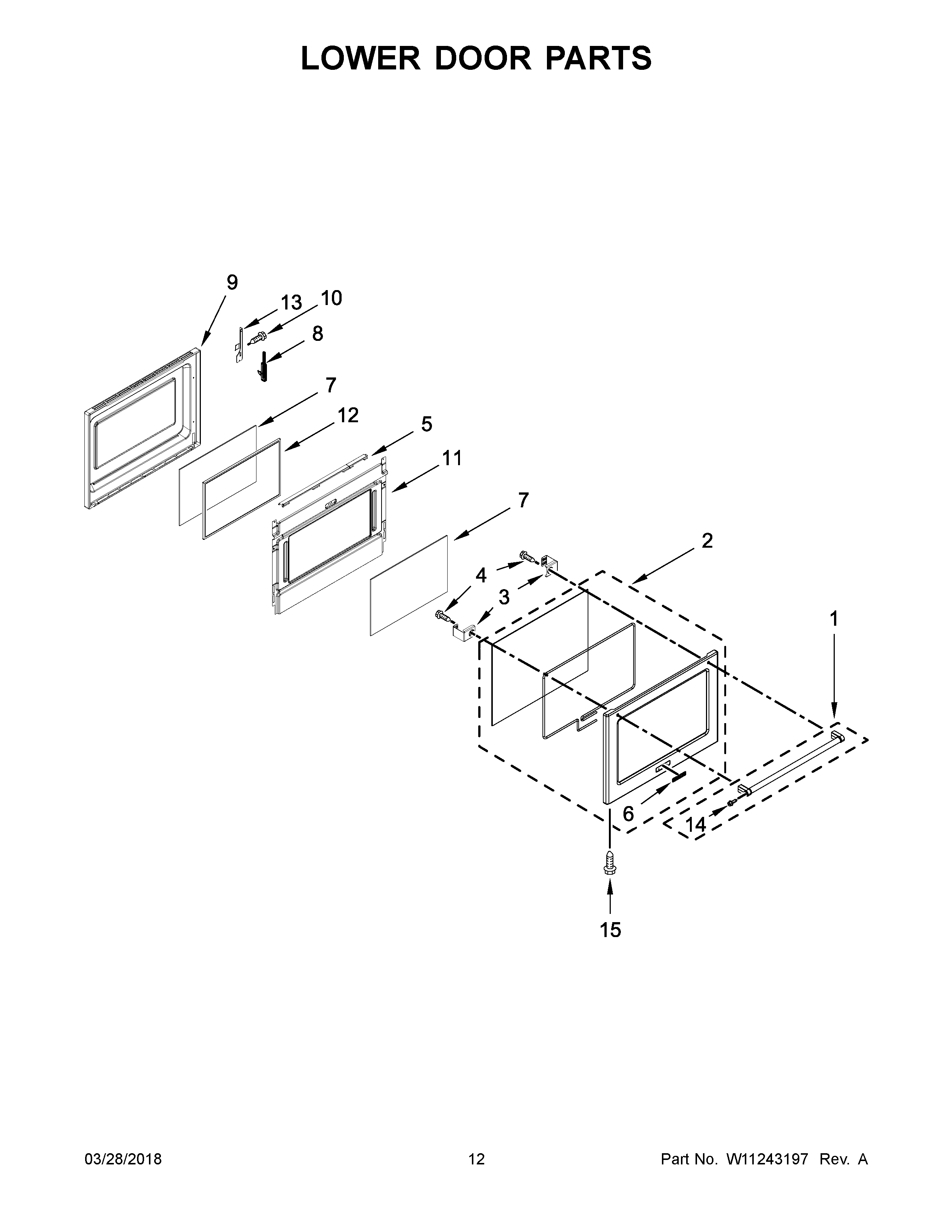 LOWER DOOR PARTS

9
13
10
8
7
12
5
11
7
2
4
3
1
6
14
15

03/28/2018

12

Part No. W11243197 Rev. A