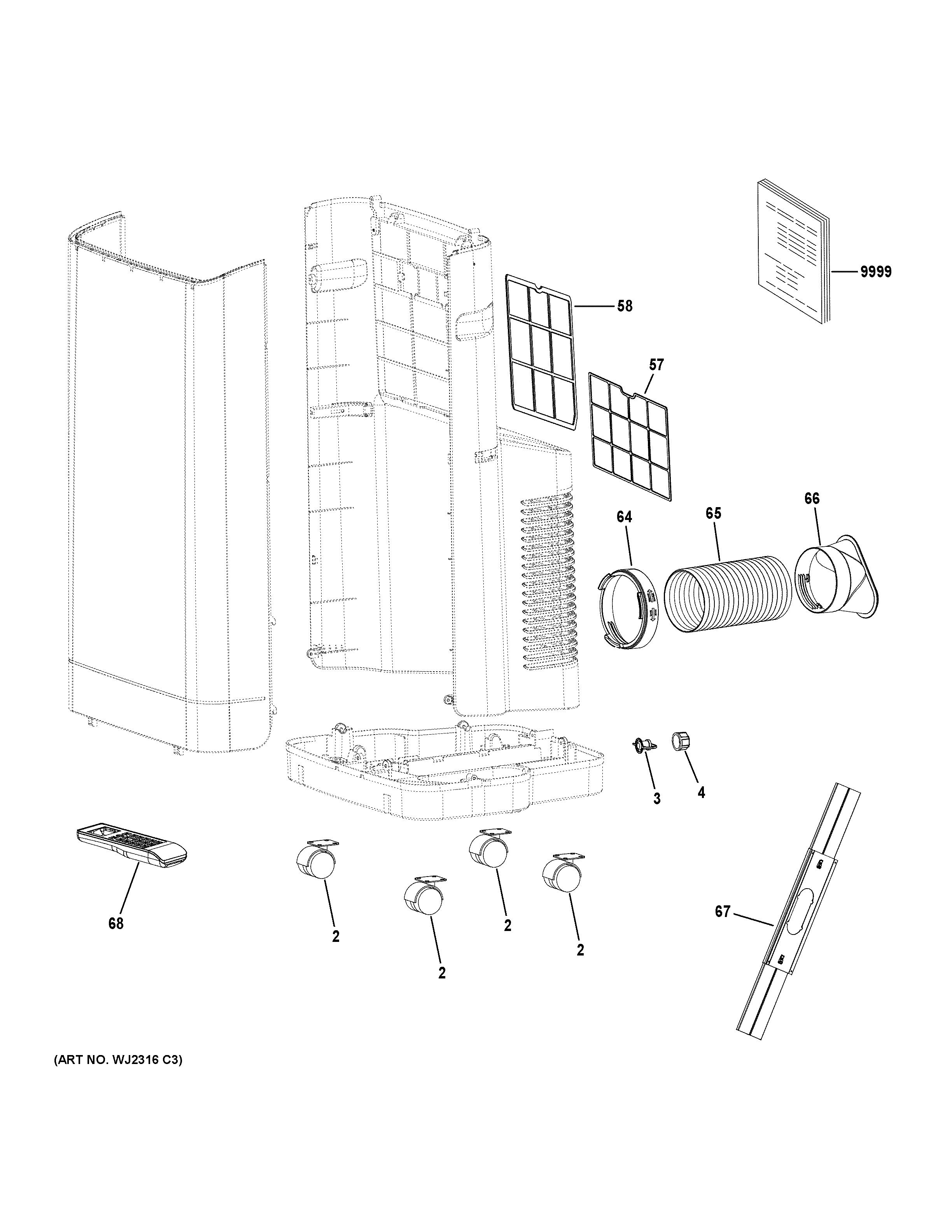 9999

58

57

64

65

66

3

4

68

2

2

2

2

67

(ART NO. WJ2316 C3)