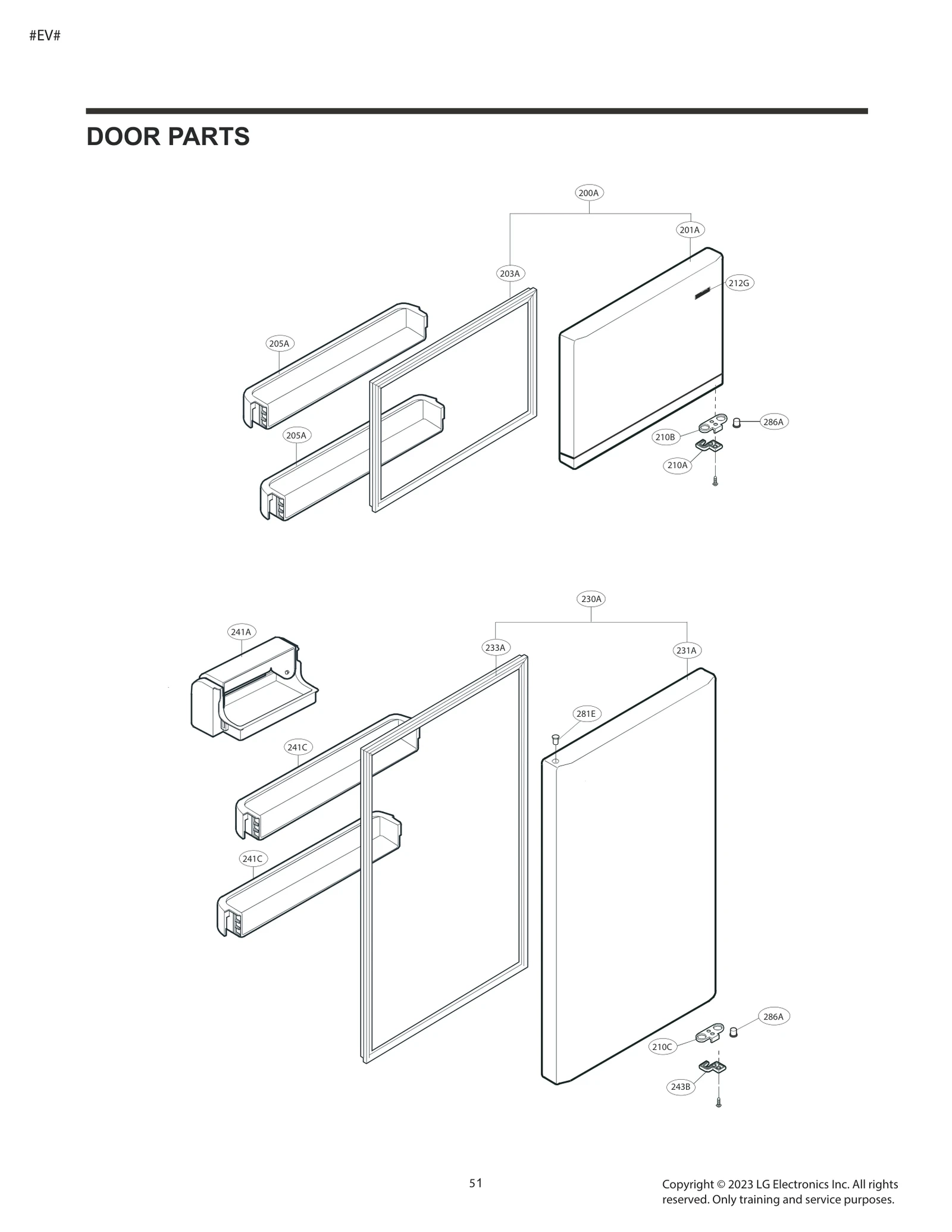 #EV#

DOOR PARTS

200A

201A

203A

212G

205A

205A

286A

210B

210A

230A

241A

233A

231A

281E

241C

241C

286A

210C

243B

51

Copyright © 2023 LG Electronics Inc. All rights reserved. Only training and service purposes.