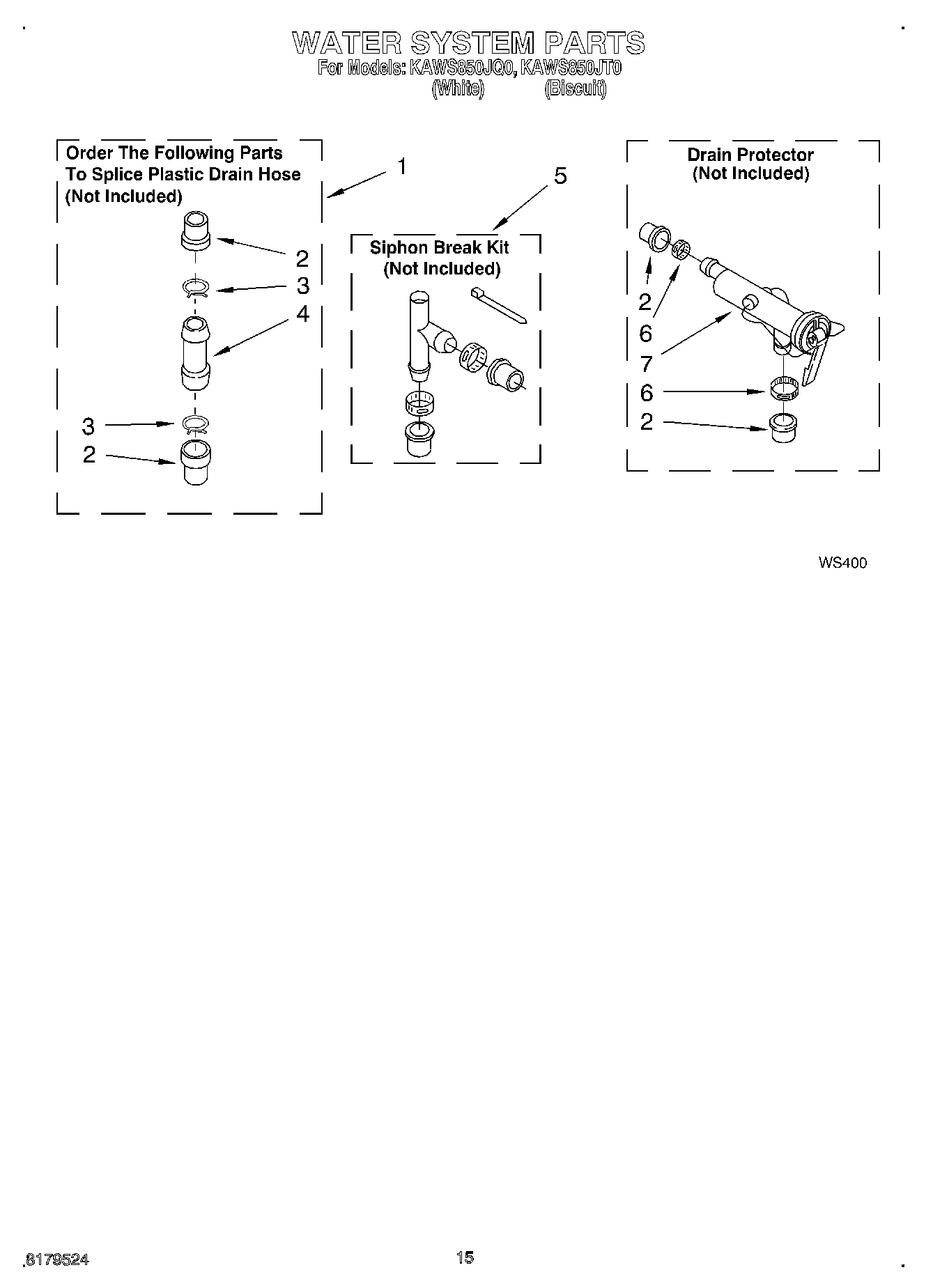 WATER SYSTEM PARTS
For Models: KAWS850JQ0, KAWS850JT0
(White) (Biscuit)

Order The Following Parts To Splice Plastic Drain Hose (Not Included)

1

2
3
4
3
2

5

Siphon Break Kit (Not Included)

Drain Protector (Not Included)

2
6
7
6
2

WS400

8179524

15