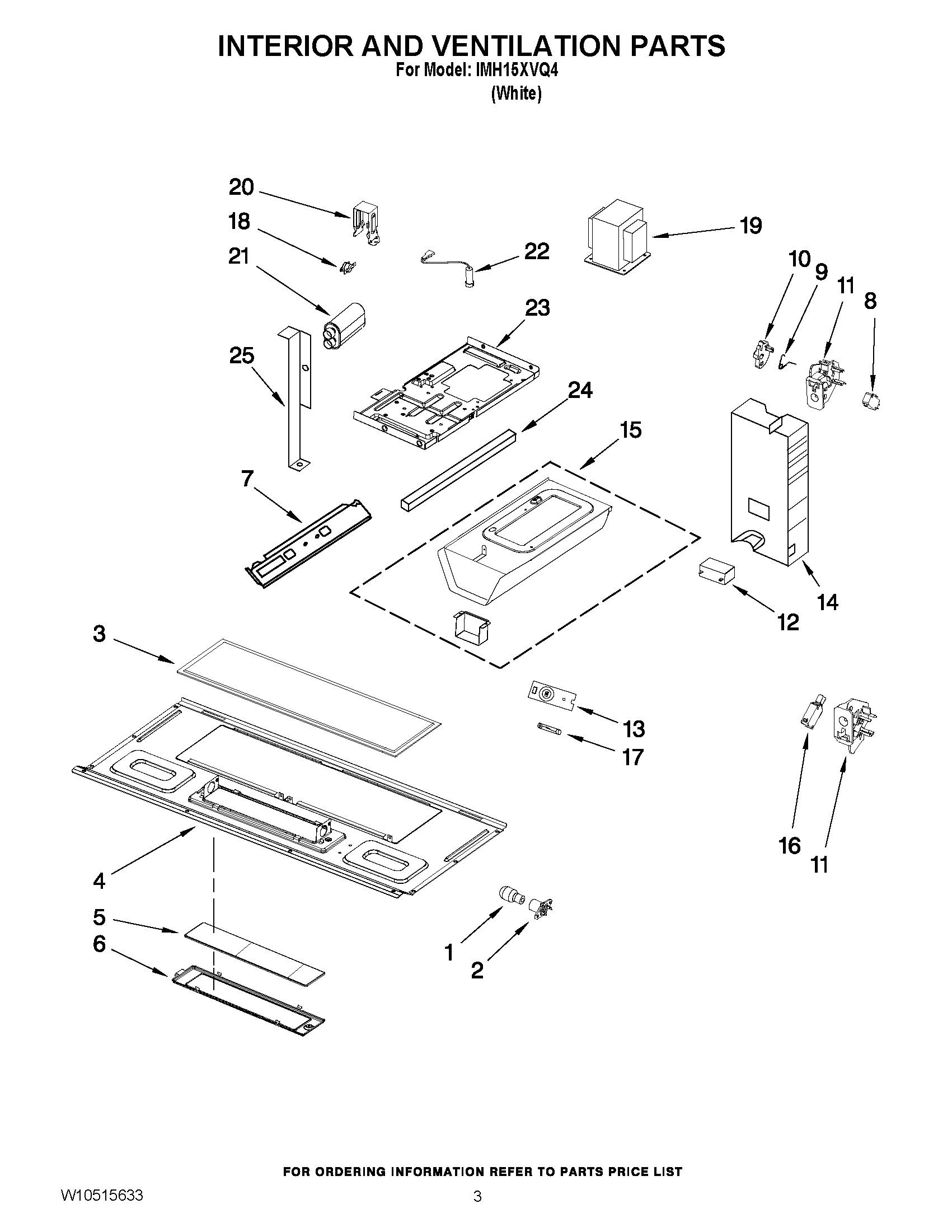 INTERIOR AND VENTILATION PARTS
For Model: IMH15XVQ4
(White)

20
18
21
22
19
10
9
11
8
23
25
24
15
7
14
12
3
13
17
16
11
4
5
6
1
2

FOR ORDERING INFORMATION REFER TO PARTS PRICE LIST

W10515633

3