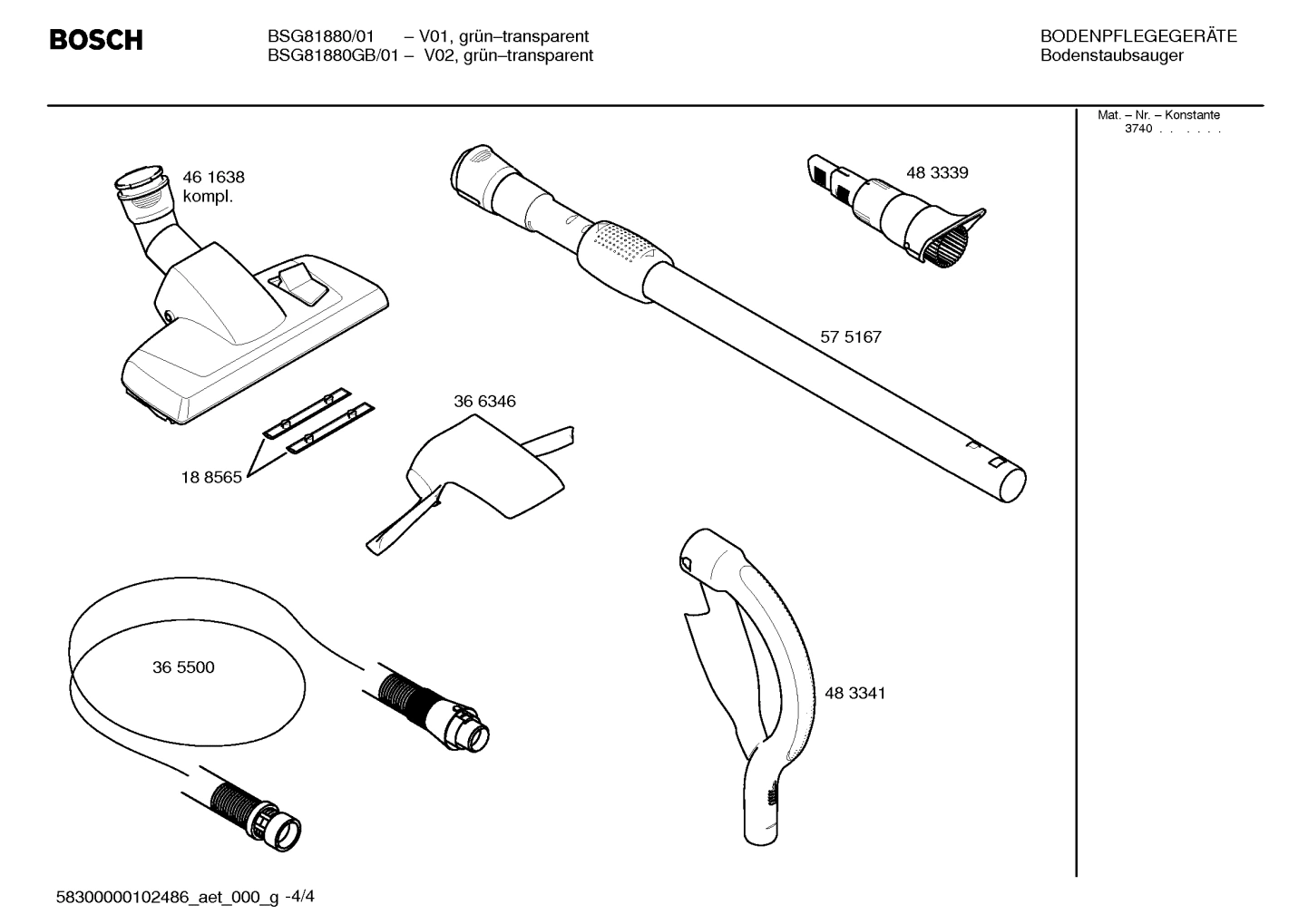 BOSCH

BSG81880/01 – V01, grün–transparent
BSG81880GB/01 – V02, grün–transparent

BODENPFLEGEGERÄTE
Bodenstaubsauger

Mat. – Nr. – Konstante
3740 . . . . . .

46 1638
kompl.

48 3339

57 5167

36 6346

18 8565

36 5500

48 3341

58300000102486_aet_000_g -4/4