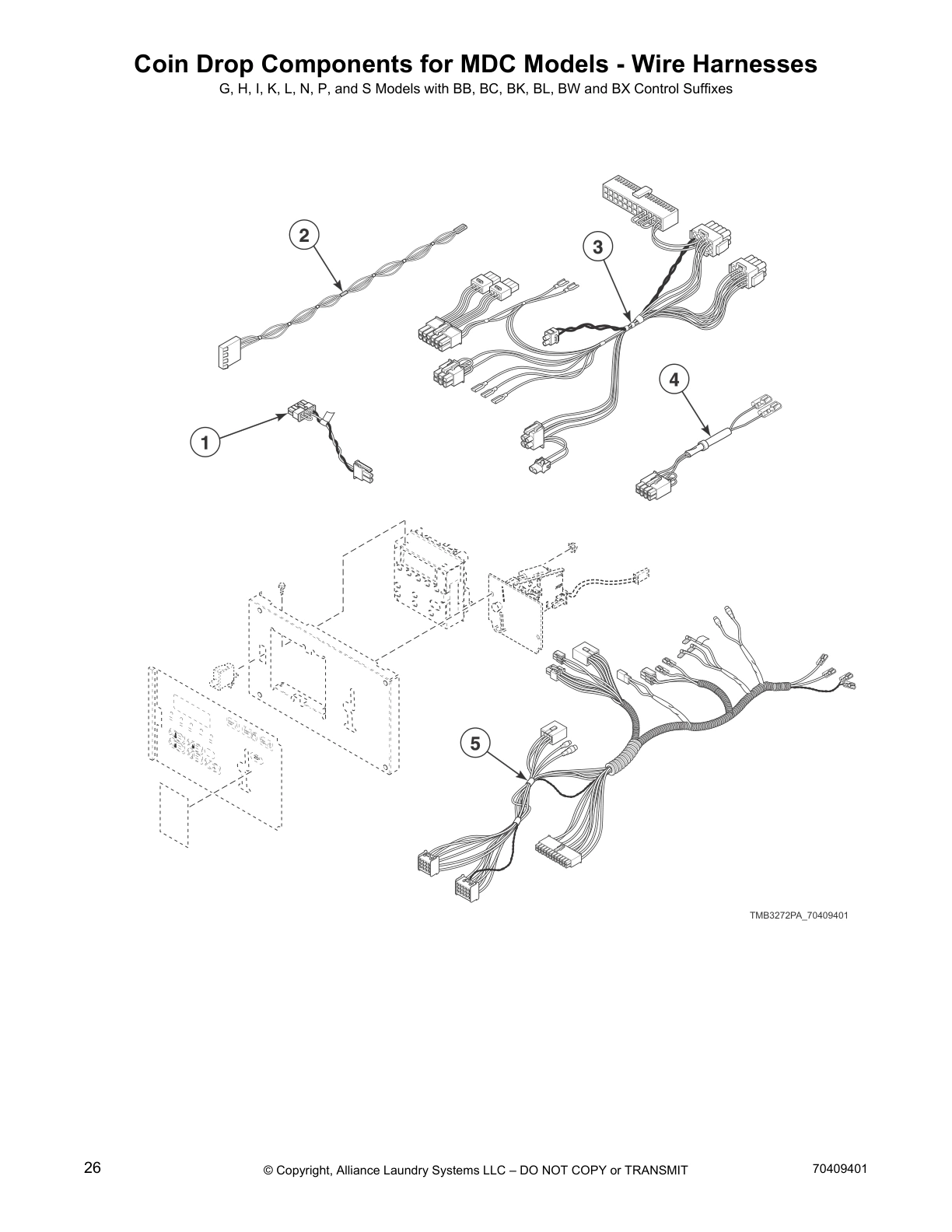 Coin Drop Components for MDC Models - Wire Harnesses
G, H, I, K, L, N, P, and S Models with BB, BC, BK, BL, BW and BX Control Suffixes

2

3

4

1

5

TMB3272PA_70409401

26

© Copyright, Alliance Laundry Systems LLC – DO NOT COPY or TRANSMIT

70409401