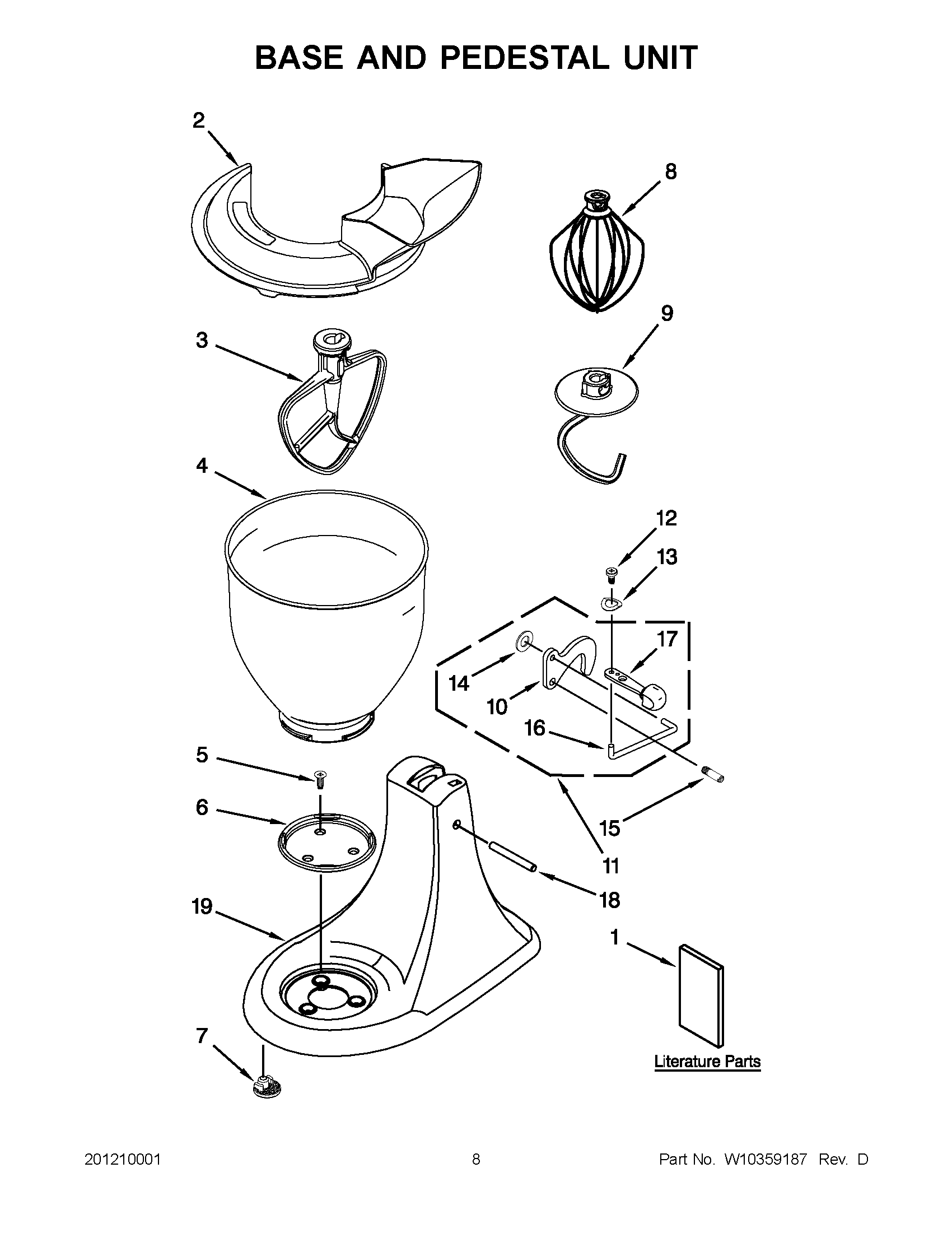 BASE AND PEDESTAL UNIT

2

8

3

9

4

12

13

17

14

10

16

5

6

15

11

18

19

1

7

Literature Parts

201210001

8

Part No. W10359187 Rev. D