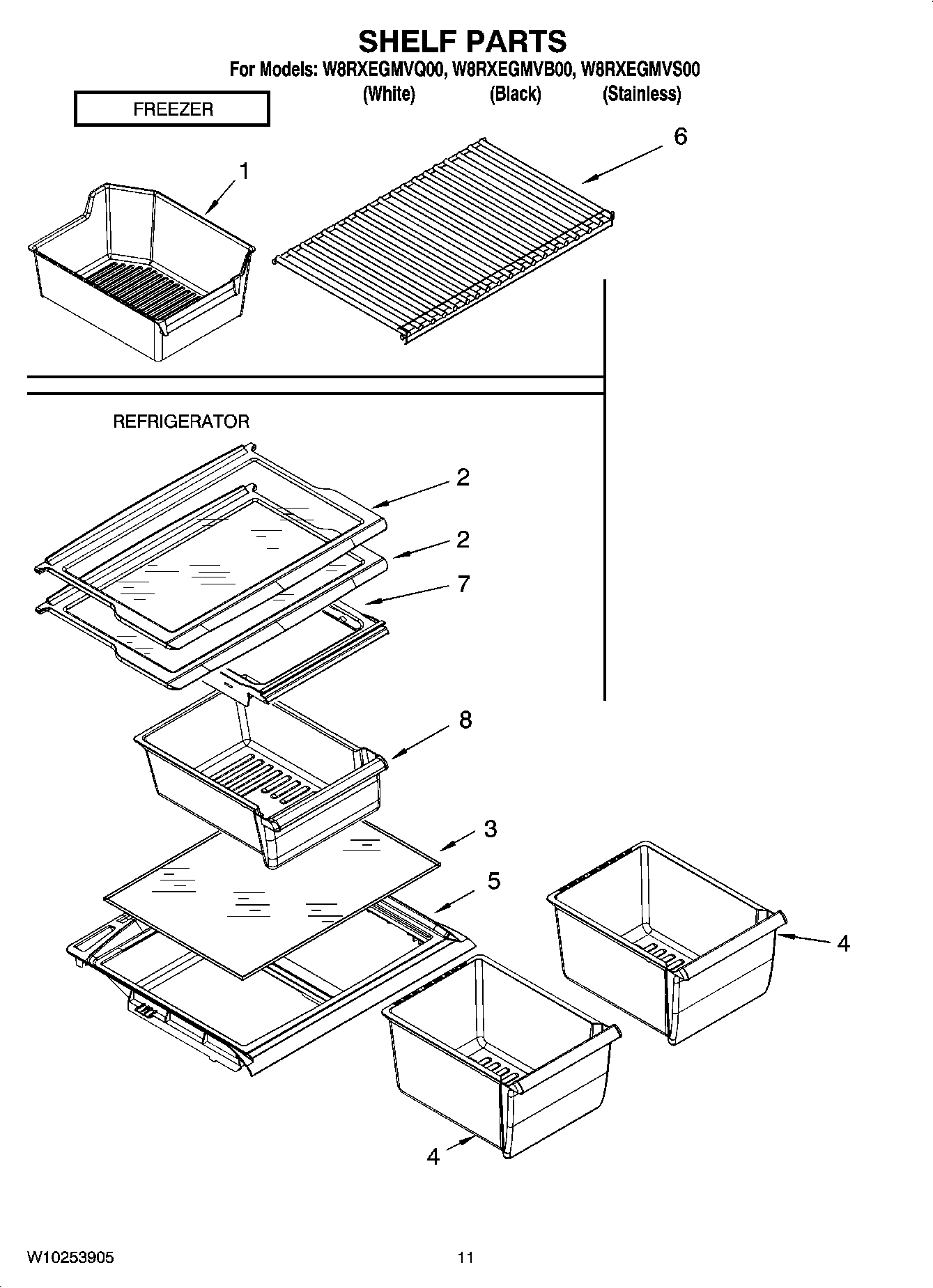 SHELF PARTS

For Models: W8RXEGMVQ00, W8RXEGMVB00, W8RXEGMVS00
(White) (Black) (Stainless)

FREEZER

1

6

REFRIGERATOR

2

2

7

8

3

5

4

4

W10253905

11