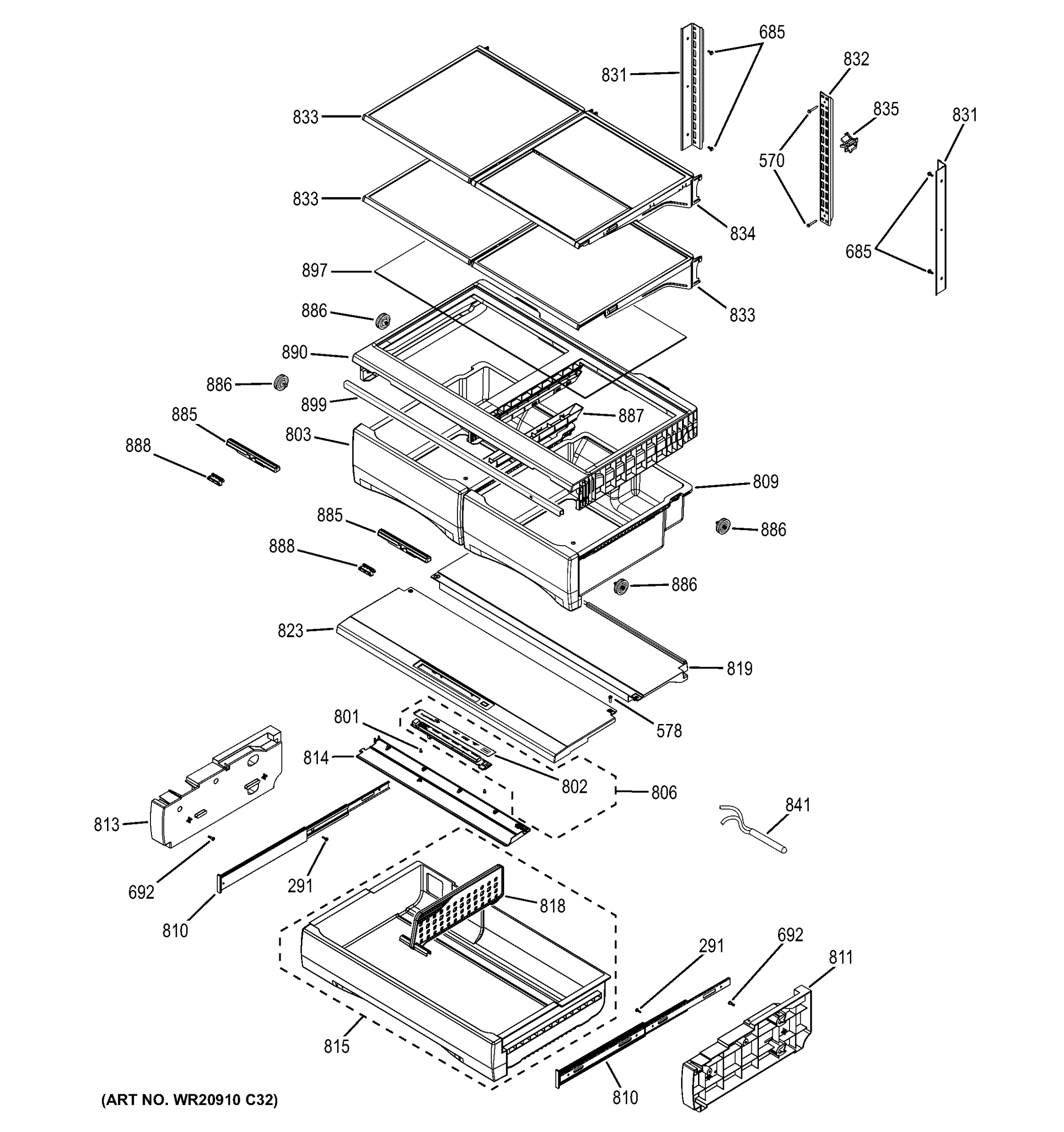 685
831
832
835
831
833
570
833
834
685
897
833
886
890
886
899
887
885
803
888
809
885
886
888
886
823
819
578
801
814
802
806
813
841
692
291
810
818
291
692
811
815
810
(ART NO. WR20910 C32)