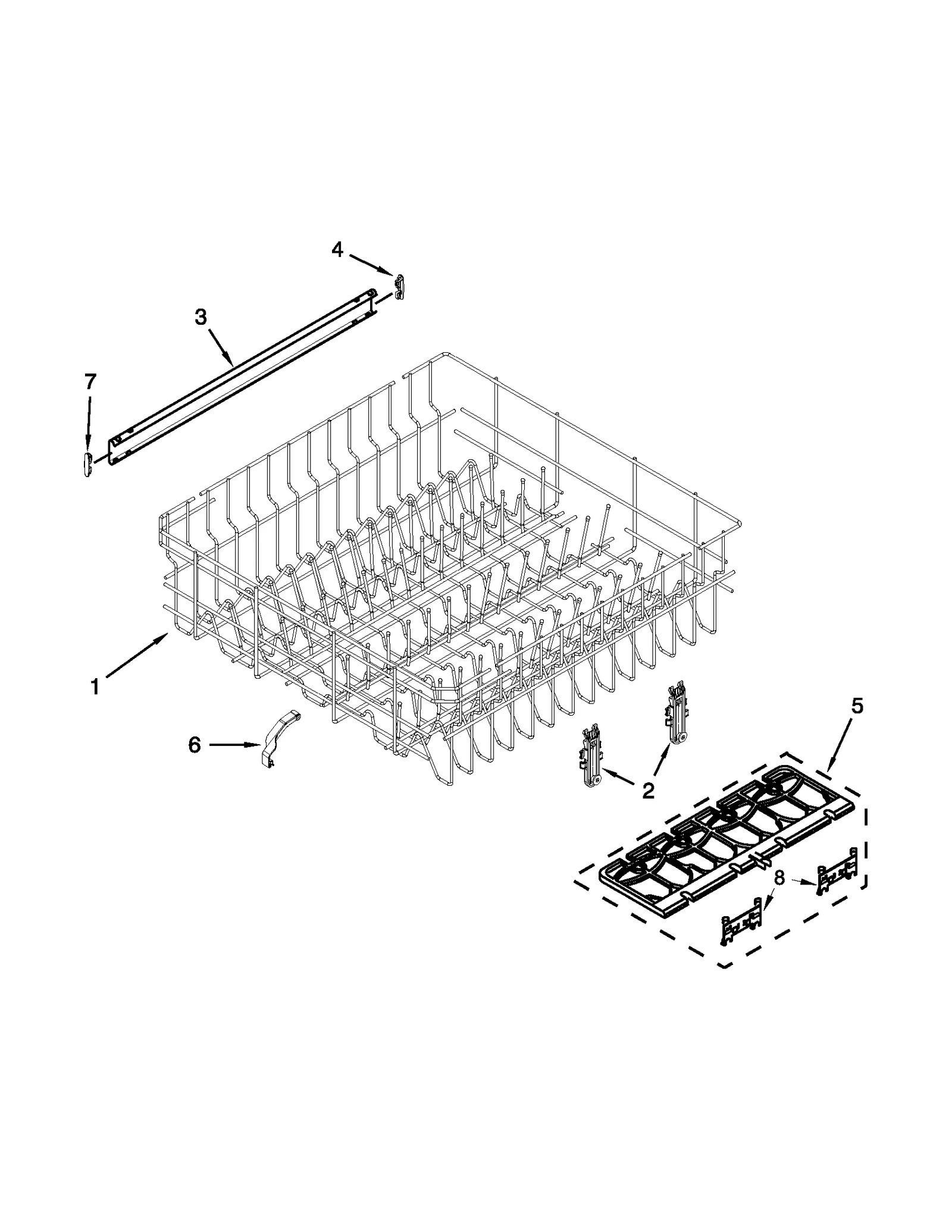 4
3
7
1
6
2
5
8