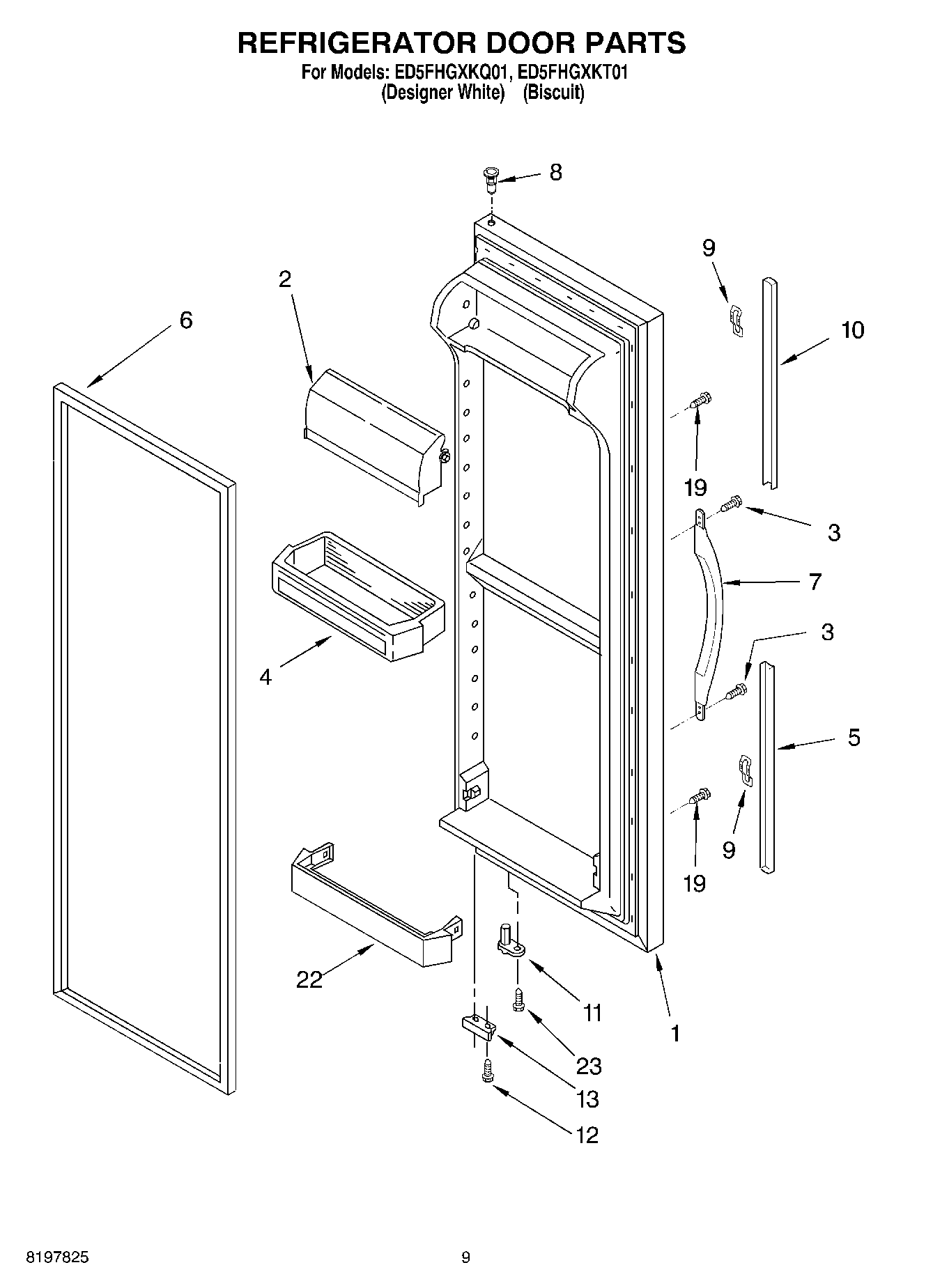 REFRIGERATOR DOOR PARTS
For Models: ED5FHGXKQ01, ED5FHGXKT01
(Designer White) (Biscuit)

8
9
2
6
10
19
3
7
3
4
5
9
19
22
11
1
23
13
12

8197825
9