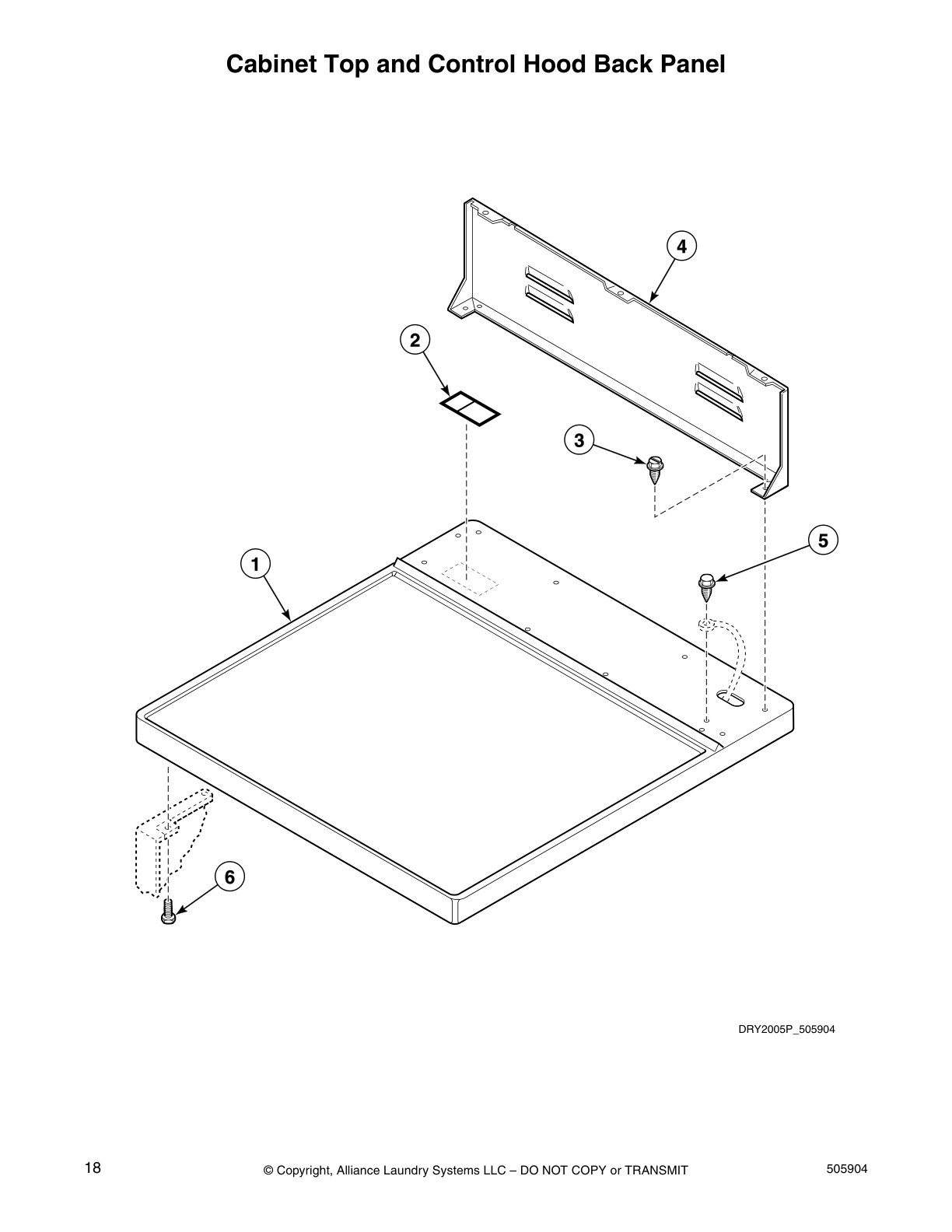 Cabinet Top and Control Hood Back Panel

4

2

3

5

1

6

DRY2005P_505904

18

© Copyright, Alliance Laundry Systems LLC – DO NOT COPY or TRANSMIT

505904