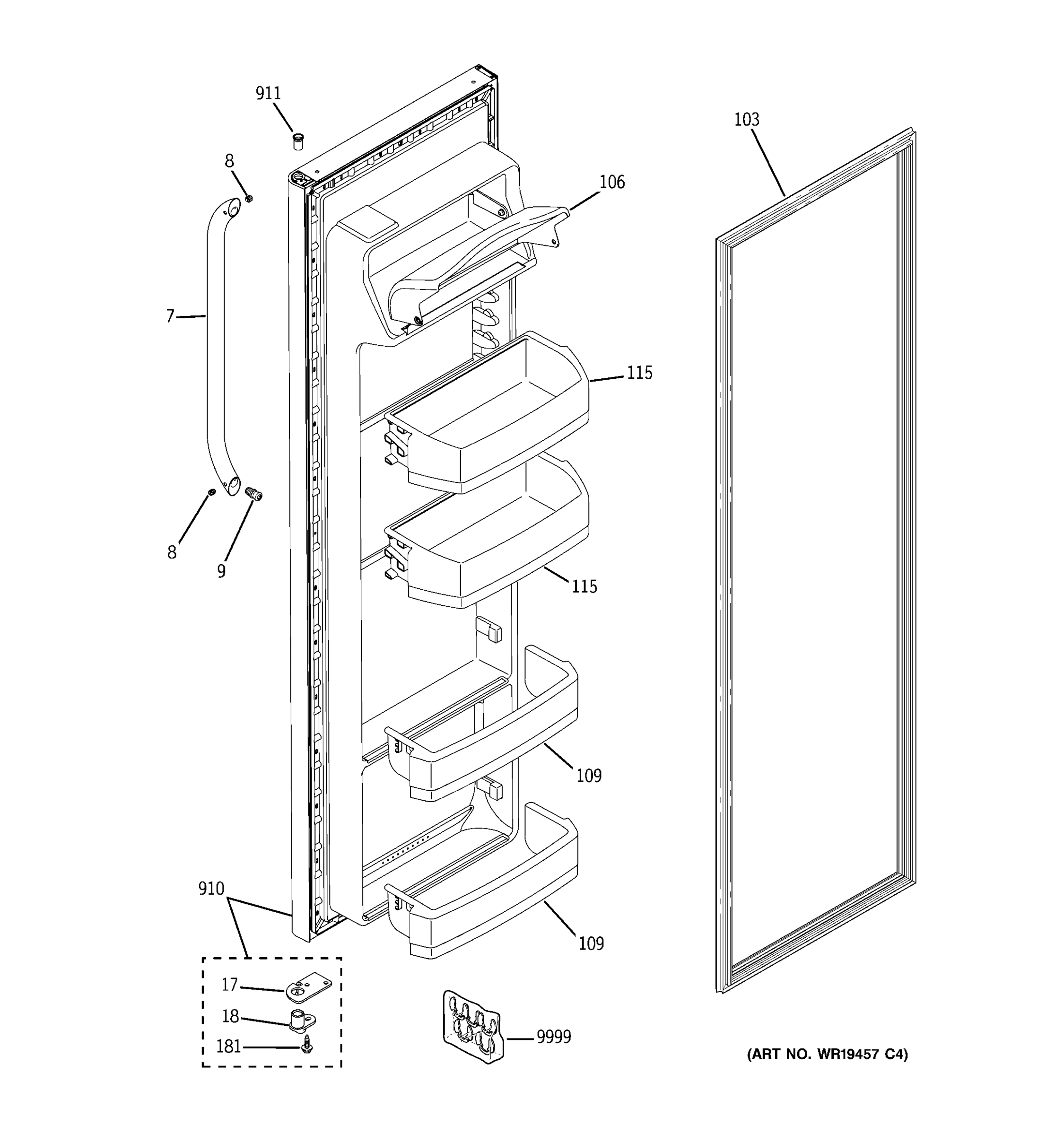 911

103

8

106

7

115

8

9

115

109

910

109

17

18

181

9999

(ART NO. WR19457 C4)