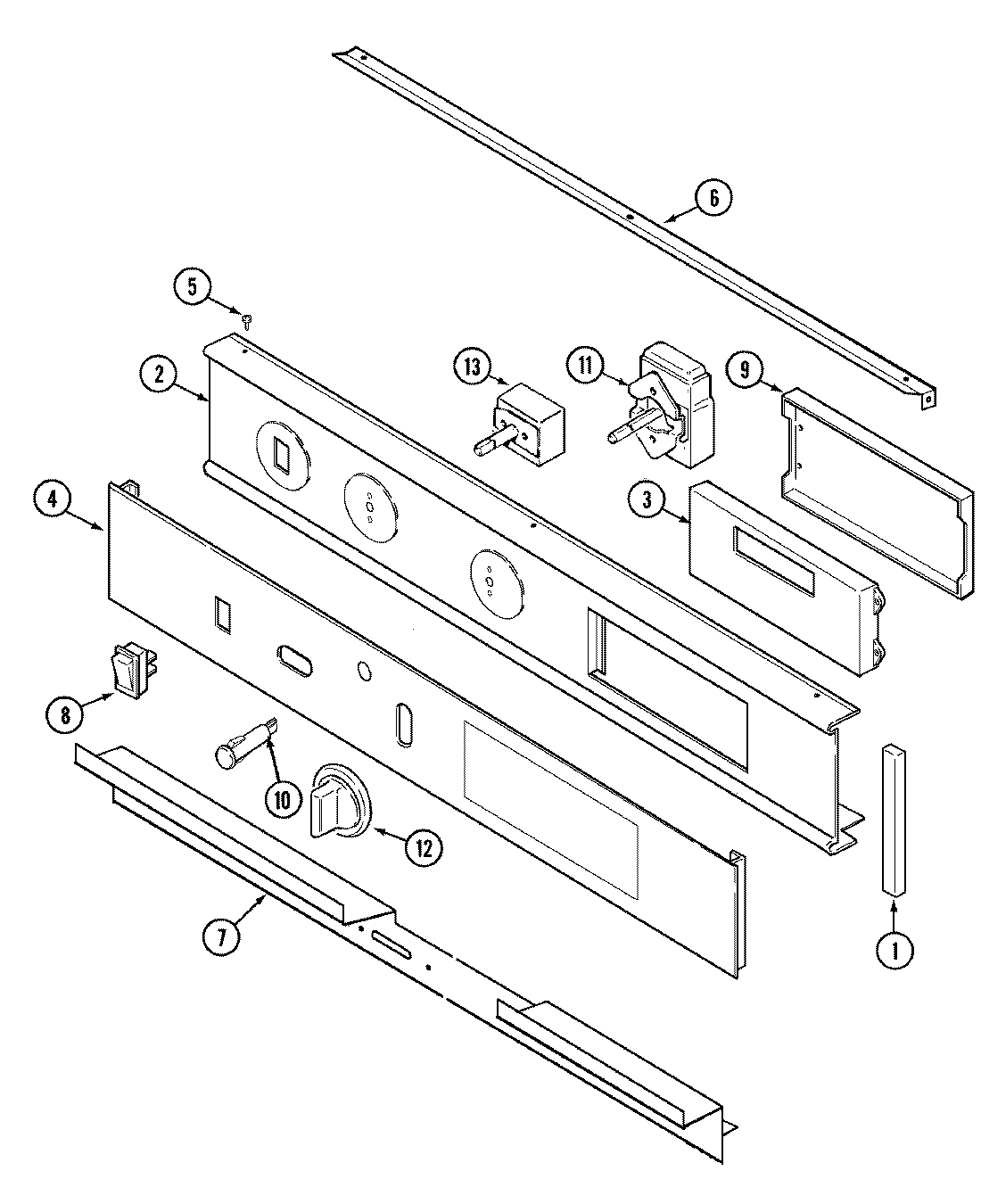 6
5
2
13
11
9
4
3
8
10
12
7
1