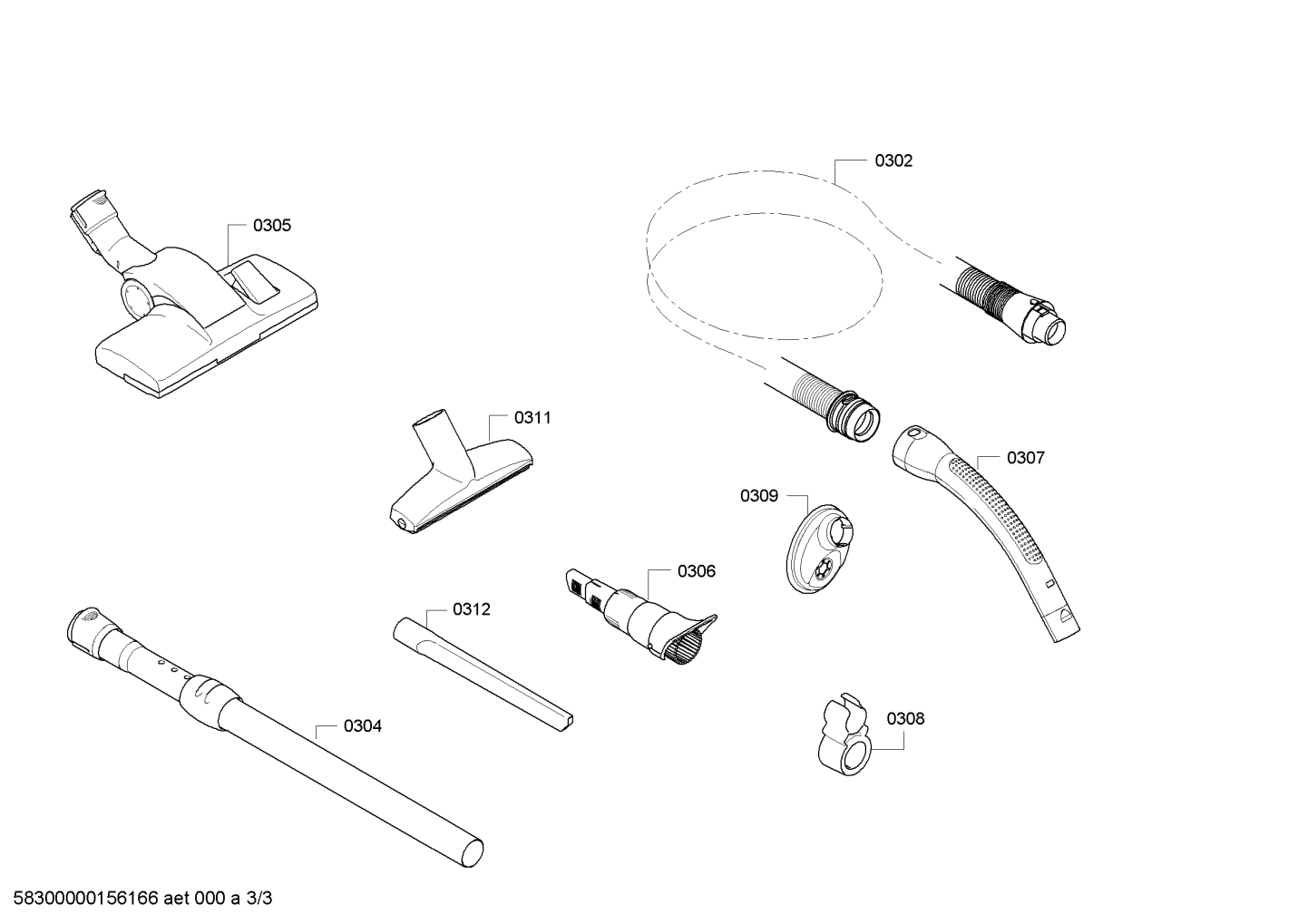 0302

0305

0311

0307

0309

0306

0312

0304

0308

58300000156166 aet 000 a 3/3