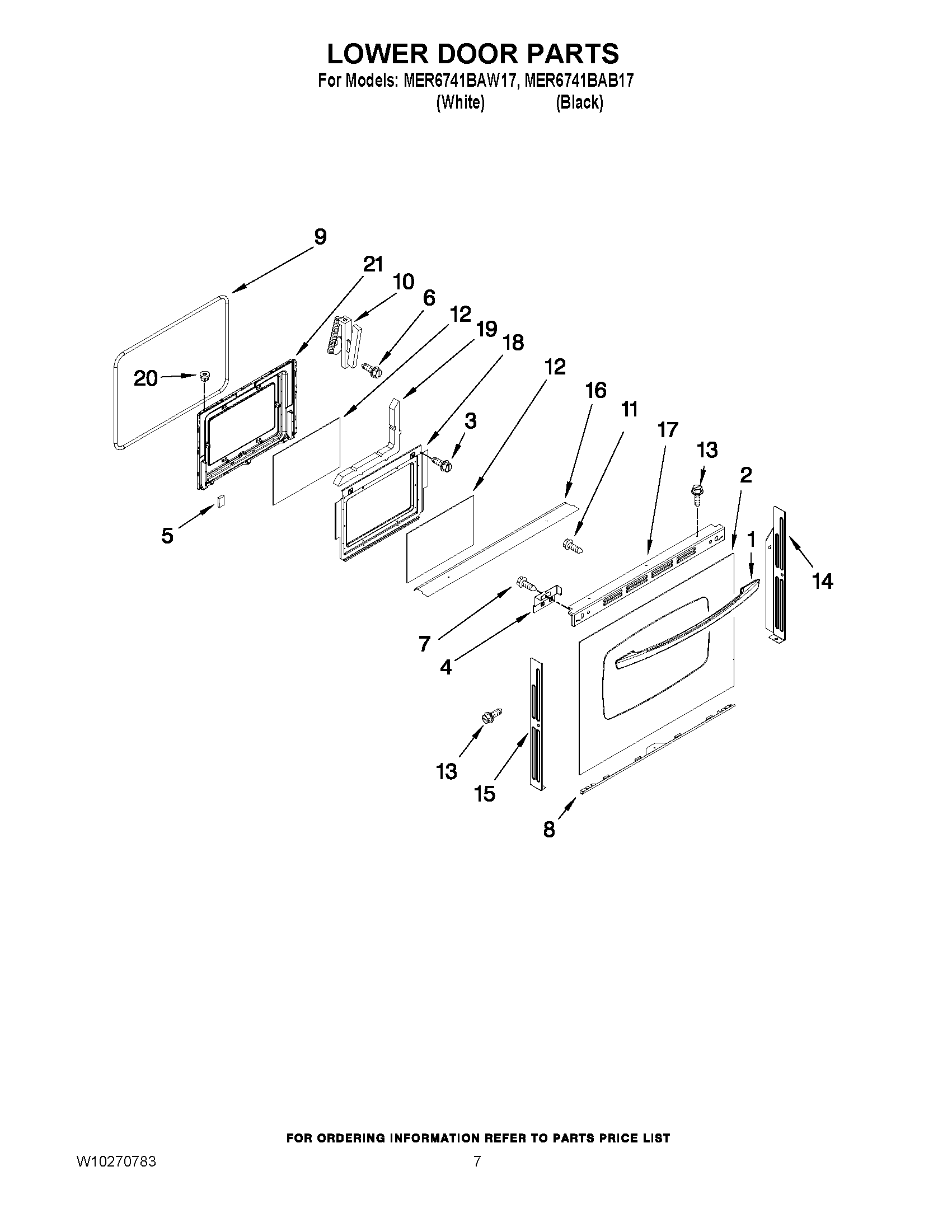 LOWER DOOR PARTS
For Models: MER6741BAW17, MER6741BAB17
(White) (Black)

9
21
10
6
12
19
18
12
16
11
17
13
2
1
14
20
3
5
7
4
13
15
8

FOR ORDERING INFORMATION REFER TO PARTS PRICE LIST

W10270783

7