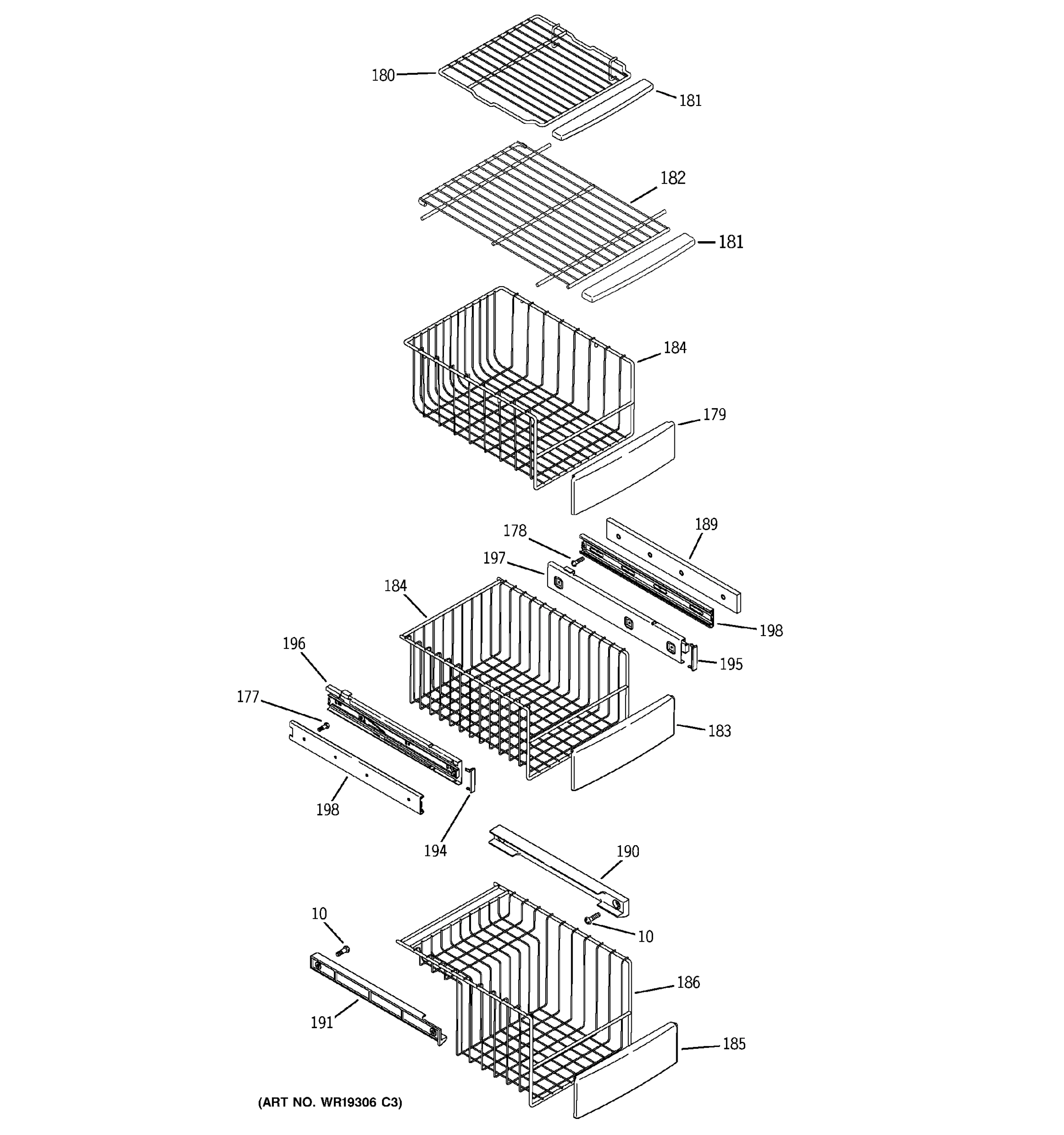 180
181
182
181
184
179
178
189
197
184
198
196
195
177
183
198
194
190
10
10
186
191
185
(ART NO. WR19306 C3)