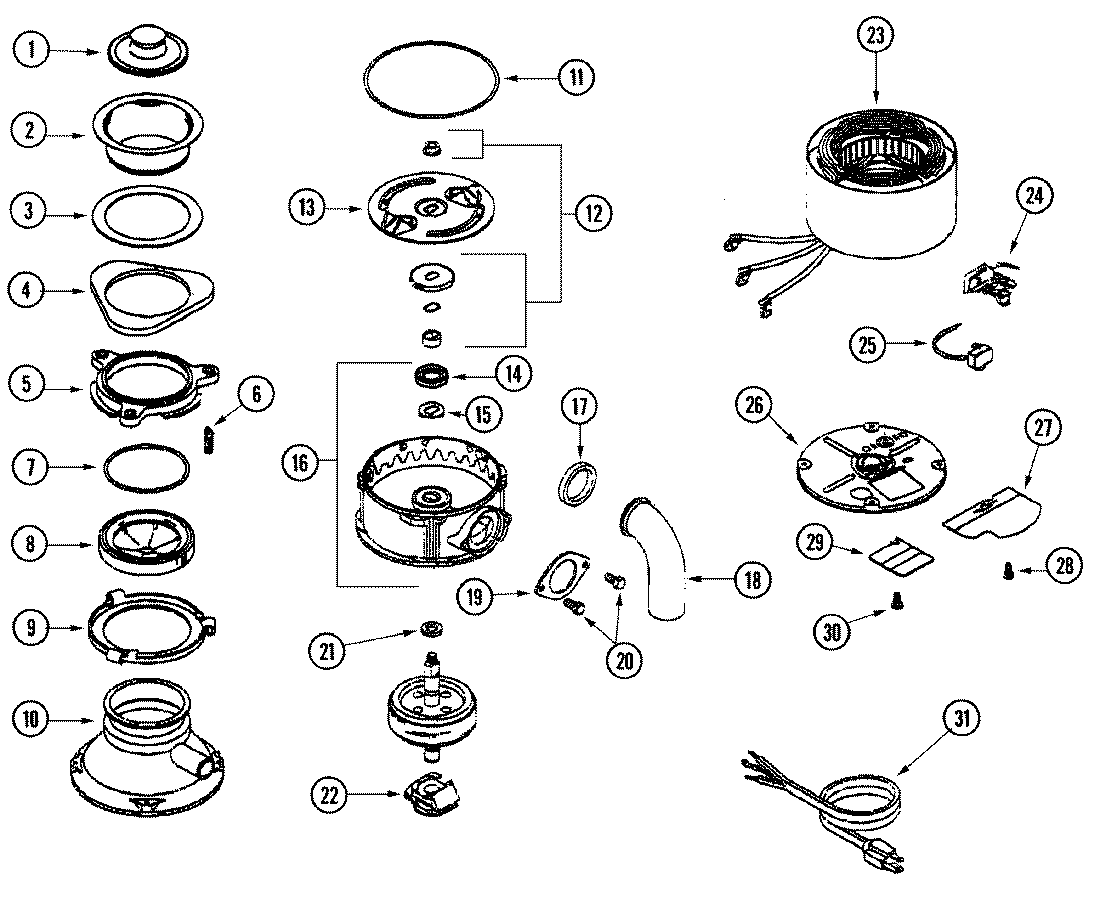 1
2
3
4
5
6
7
8
9
10
11
12
13
14
15
16
17
18
19
20
21
22
23
24
25
26
27
28
29
30
31