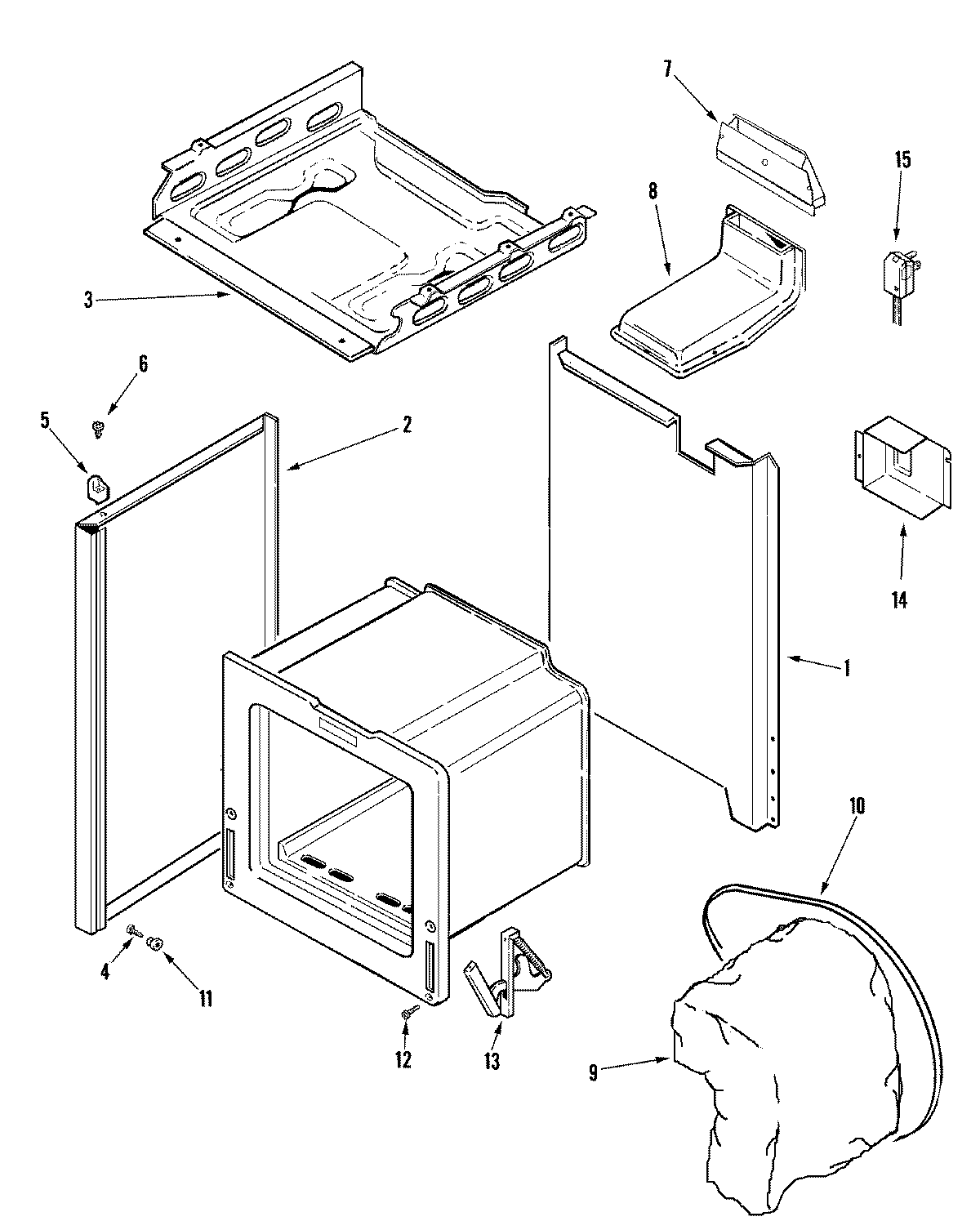 7
15
8
3
6
5
2
14
1
10
4
11
12
13
9