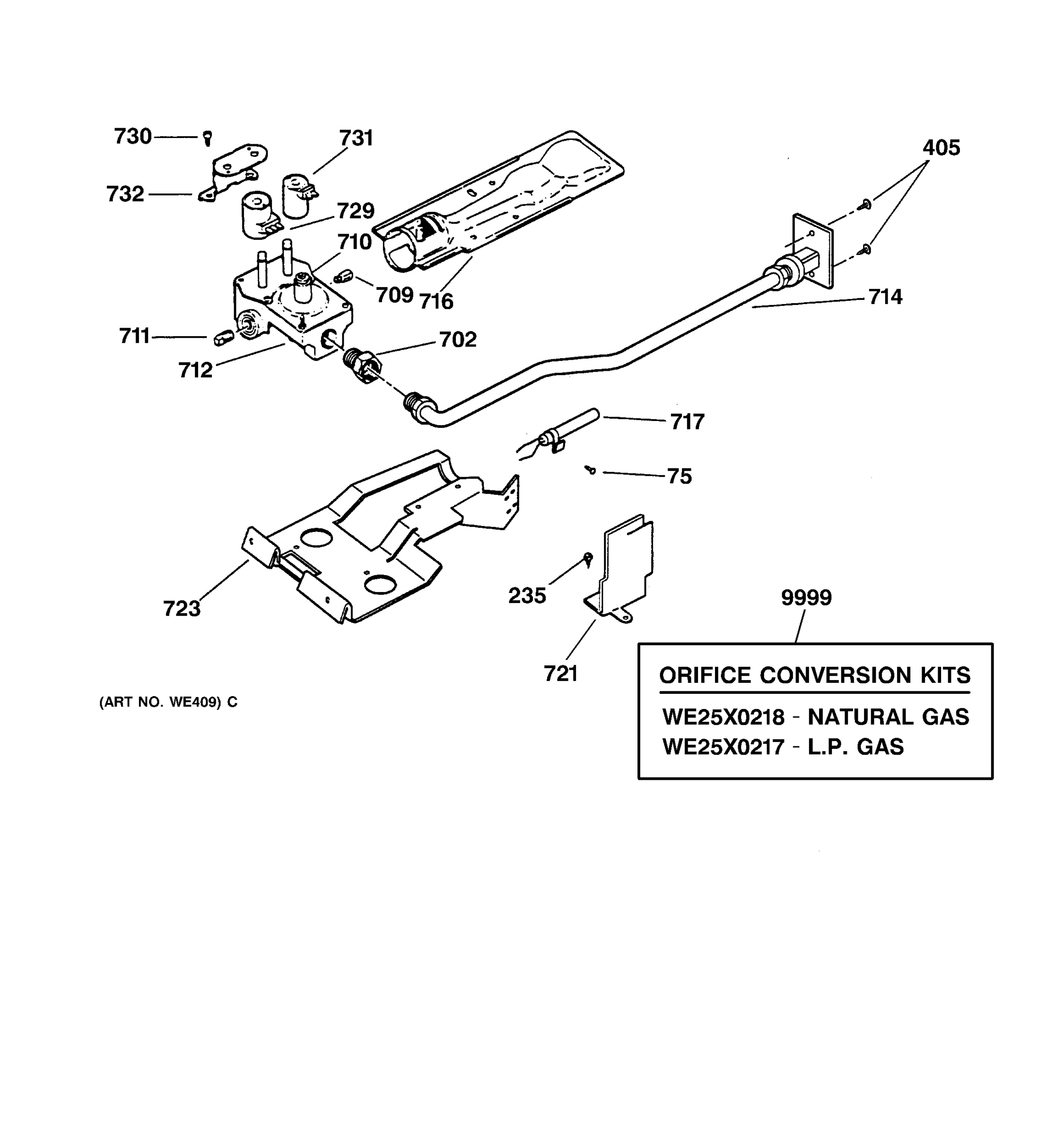 730
731
405
732
729
710
709
716
714
711
702
712
717
75
723
235
9999
721
(ART NO. WE409) C

ORIFICE CONVERSION KITS
WE25X0218 - NATURAL GAS
WE25X0217 - L.P. GAS