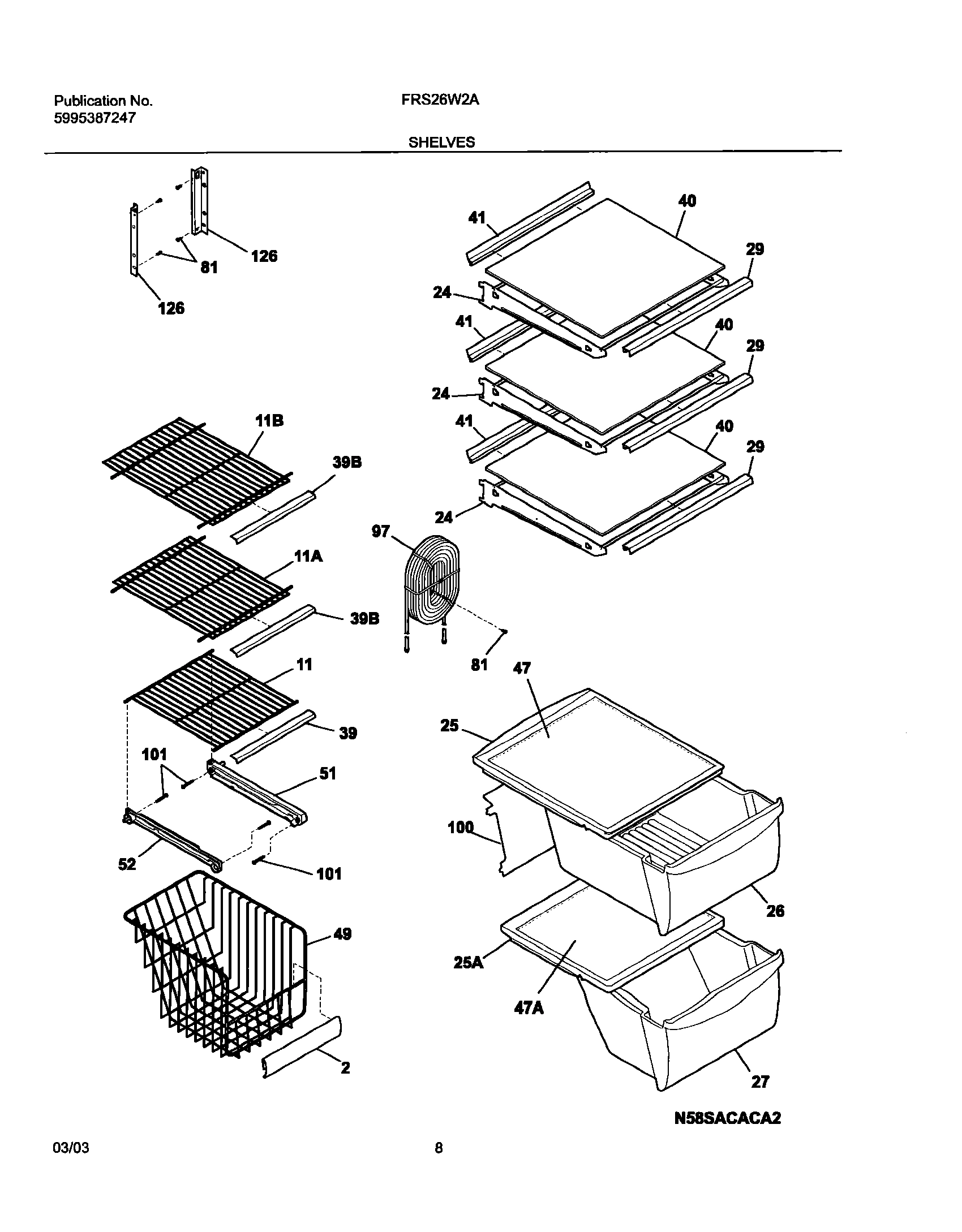 Publication No.
5995387247

FRS26W2A

SHELVES

126
81
126

41
40
29
24
41
40
29
24
41
40
29
24

11B
39B
11A
39B
11
39
101
51
52
101
49
2

97
81

47
25
100
26
25A
47A
27

N58SACACA2

03/03

8