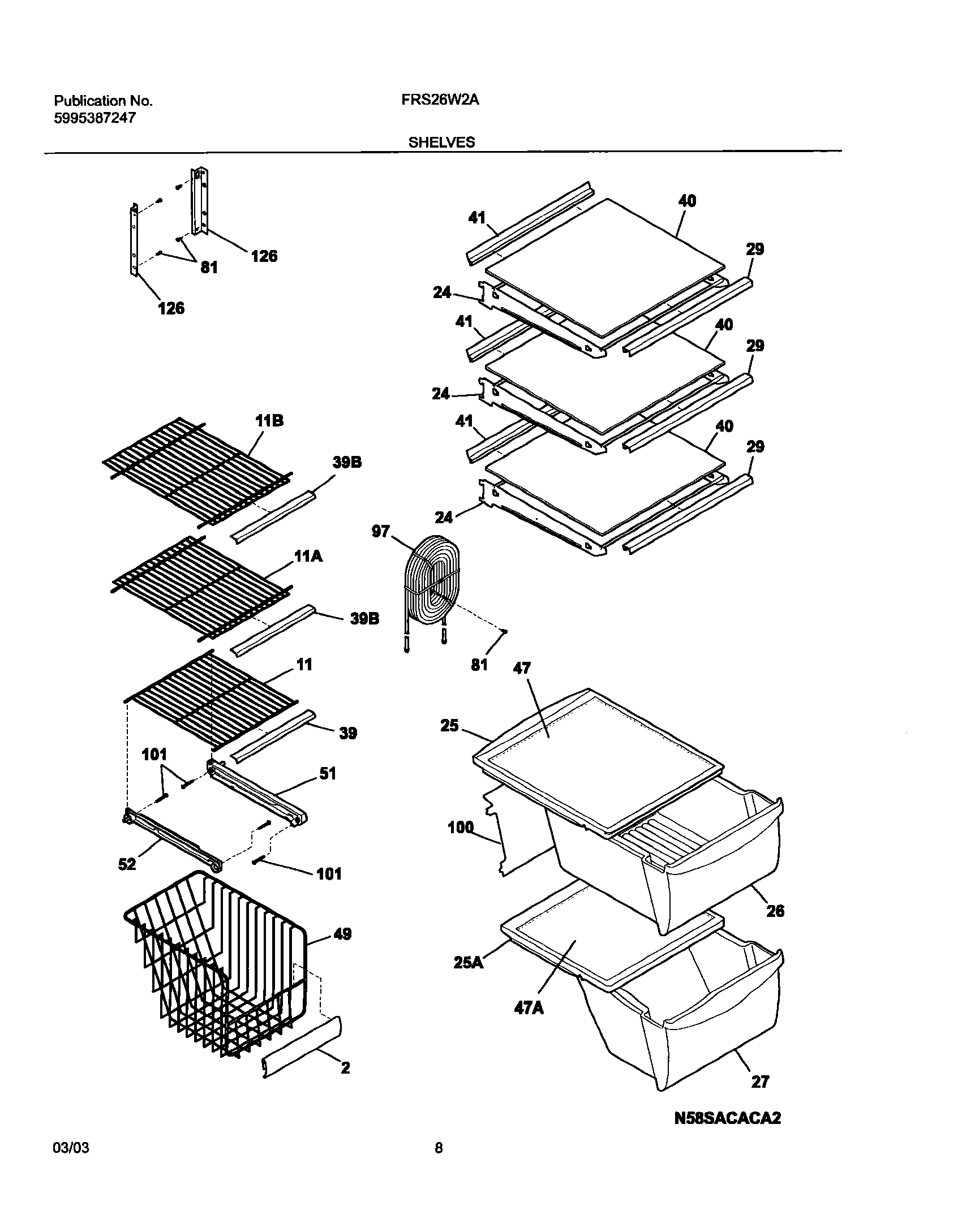 Publication No.
5995387247

FRS26W2A

SHELVES

126
81
126

41
40
29
24
41
40
29
24
41
40
29
24

11B
39B
11A
39B
11
39
101
51
52
101
49
2

97
81

47
25
100
26
25A
47A
27

N58SACACA2

03/03

8