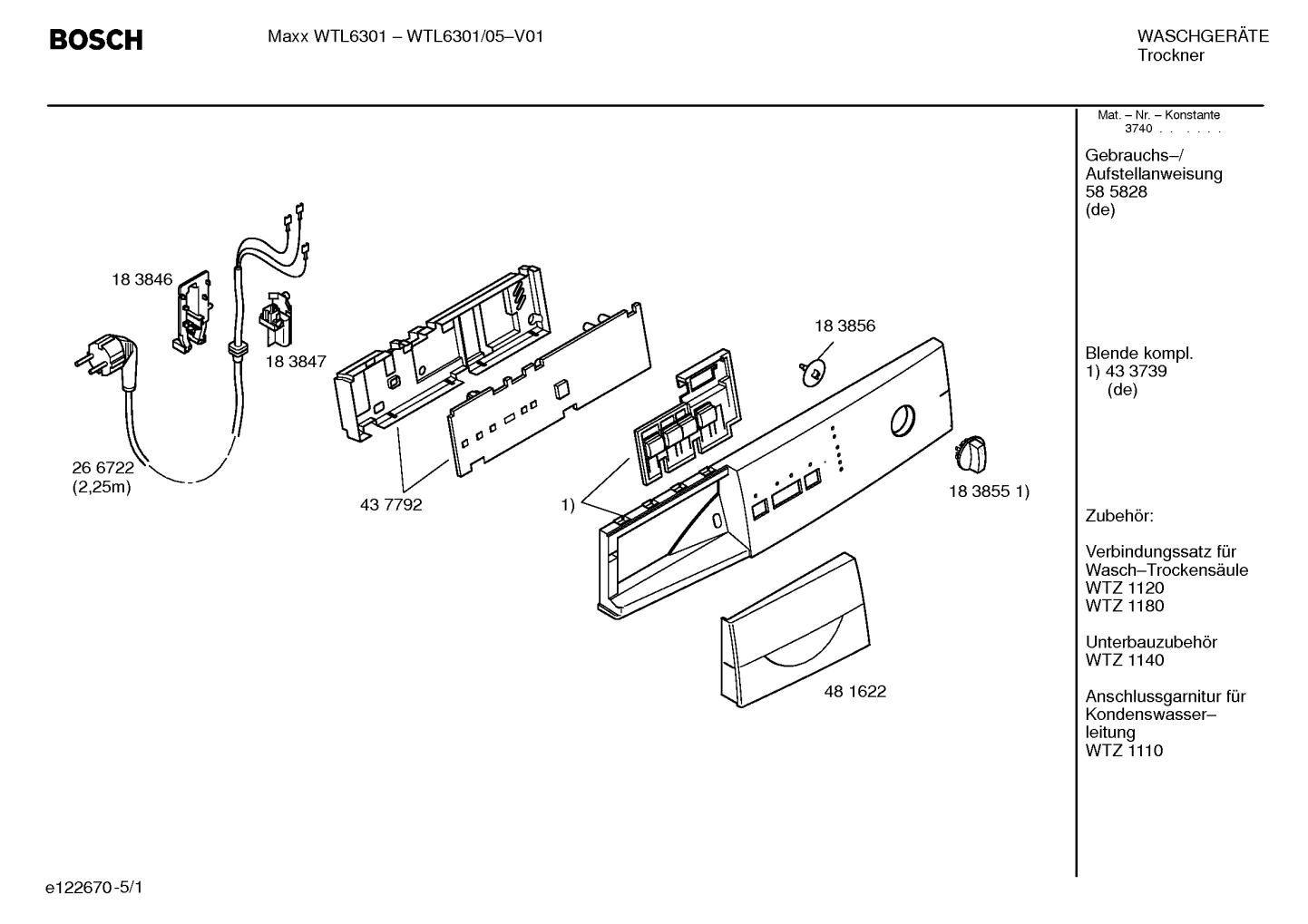 BOSCH

Maxx WTL6301 – WTL6301/05–V01

WASCHGERÄTE
Trockner

18 3846

18 3847

26 6722
(2,25m)

43 7792

1)

18 3856

18 3855 1)

48 1622

Mat. – Nr. – Konstante
3740 . . . . . .

Gebrauchs–/
Aufstellanweisung
58 5828
(de)

Blende kompl.
1) 43 3739
(de)

Zubehör:

Verbindungssatz für
Wasch–Trockensäule
WTZ 1120
WTZ 1180

Unterbauzubehör
WTZ 1140

Anschlussgarnitur für
Kondenswasser–
leitung
WTZ 1110

e122670-5/1