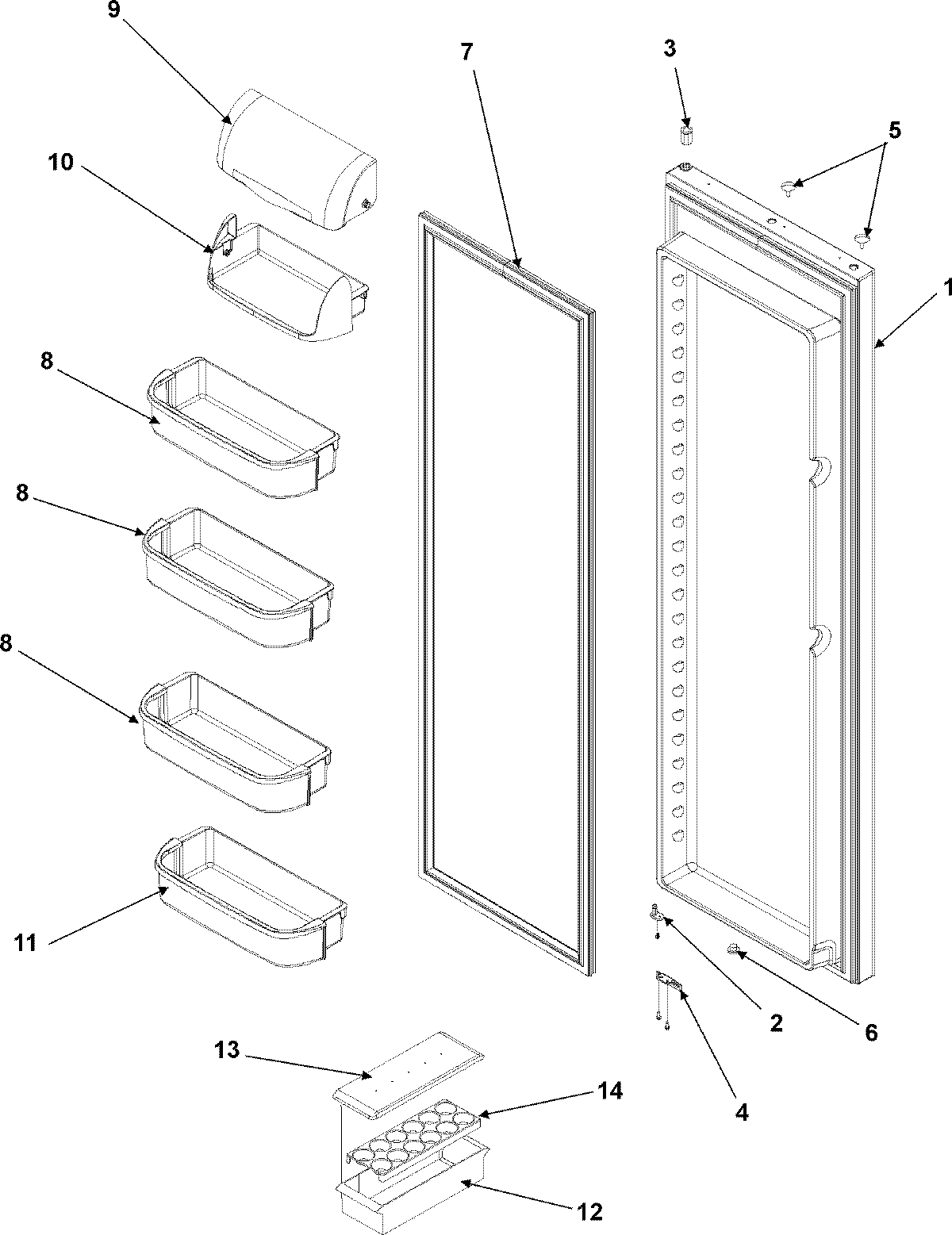 9
7
3
5
10
1
8
8
8
11
2
6
13
14
4
12