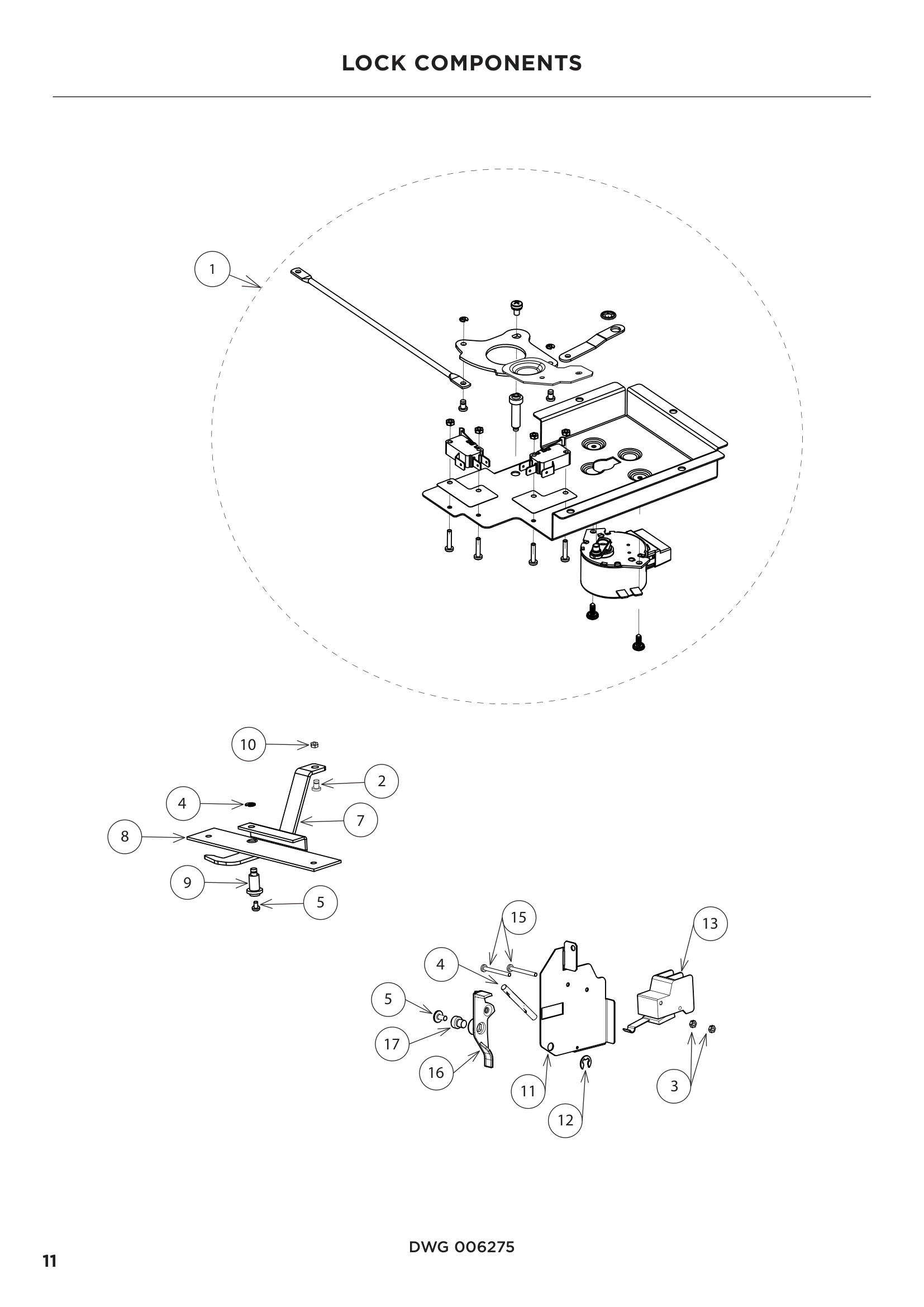 LOCK COMPONENTS

1

10

2

4

7

8

9

5

15

13

4

5

17

16

11

12

3

DWG 006275

11