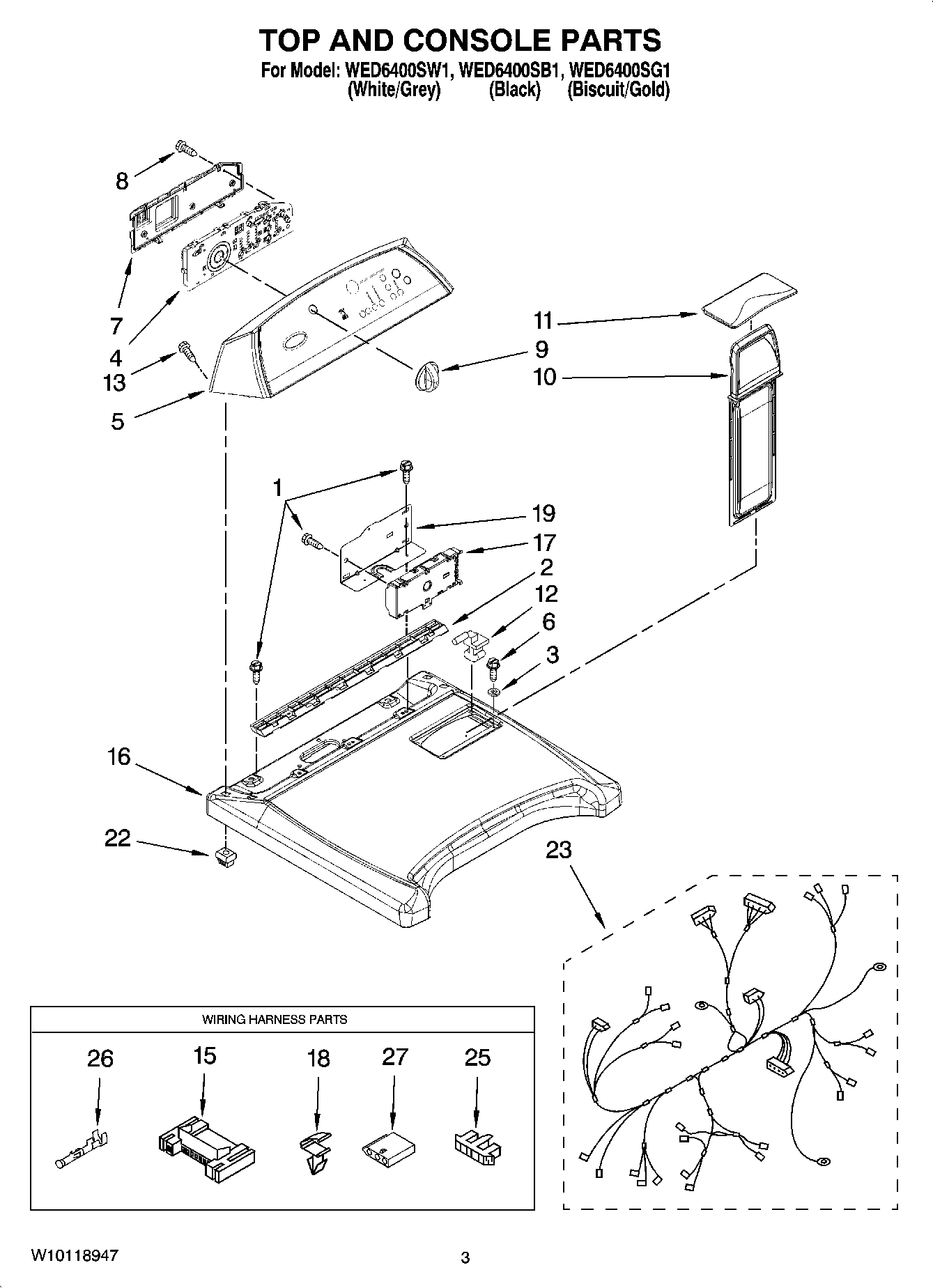 TOP AND CONSOLE PARTS

For Model: WED6400SW1, WED6400SB1, WED6400SG1
(White/Grey) (Black) (Biscuit/Gold)

8
7
4
13
5
11
9
10
1
19
17
2
12
6
3
16
22
23

WIRING HARNESS PARTS

26
15
18
27
25

W10118947

3