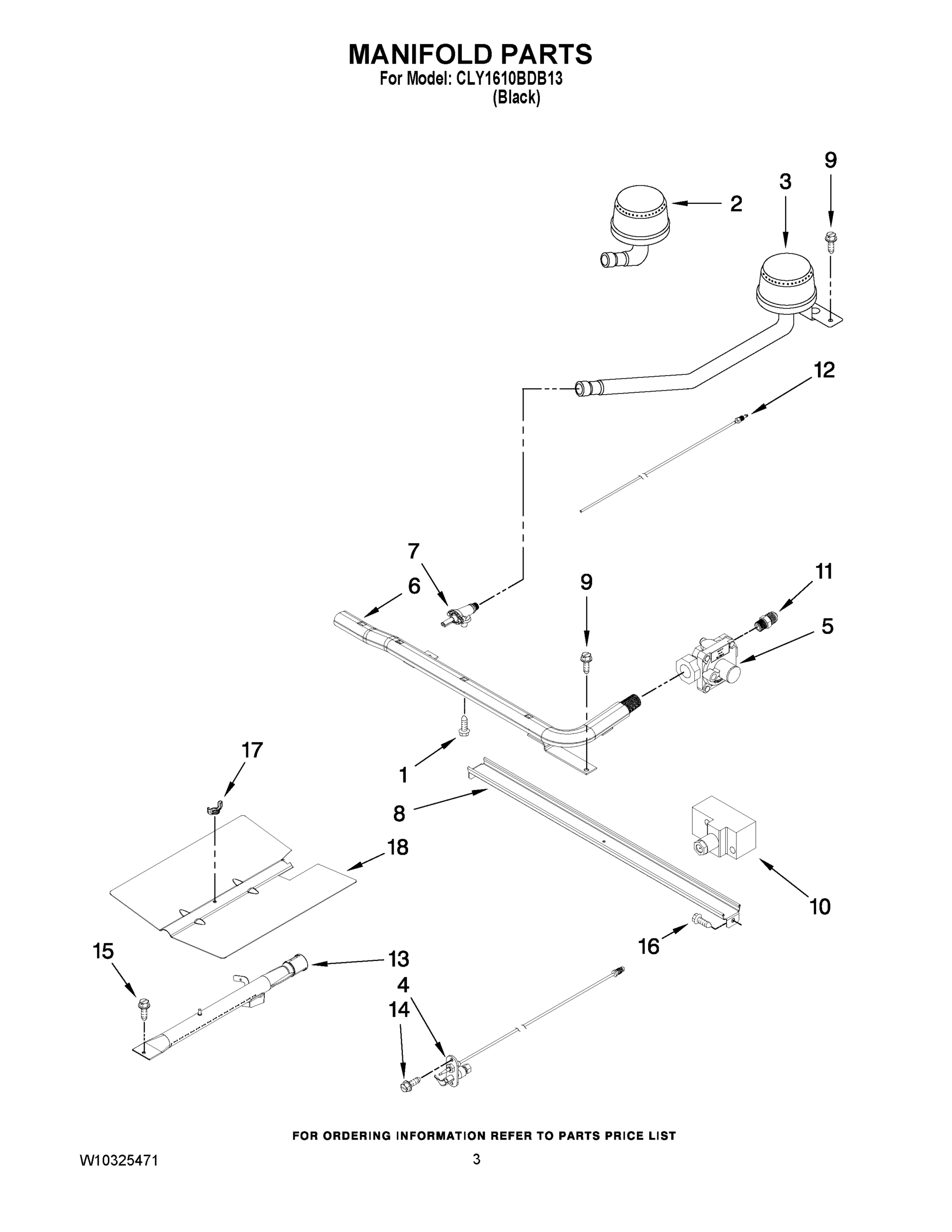 MANIFOLD PARTS
For Model: CLY1610BDB13
(Black)

9
3
2
12
7
6
9
11
5
1
17
8
18
10
16
15
13
4
14

FOR ORDERING INFORMATION REFER TO PARTS PRICE LIST

W10325471
3