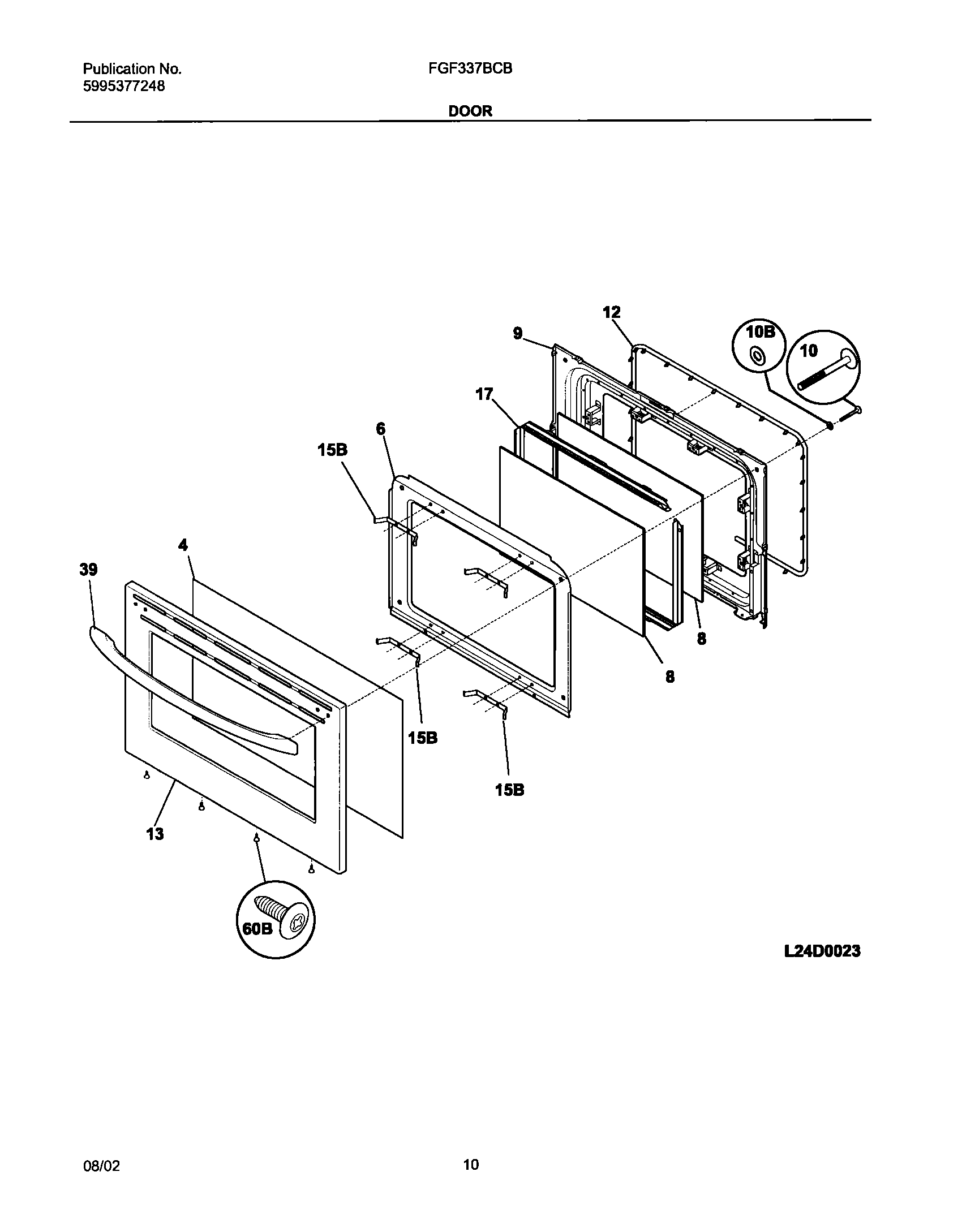 Publication No.
5995377248

FGF337BCB

DOOR

12
9
10B
10
17
6
15B
4
39
8
8
15B
15B
13
60B

L24D0023

08/02

10