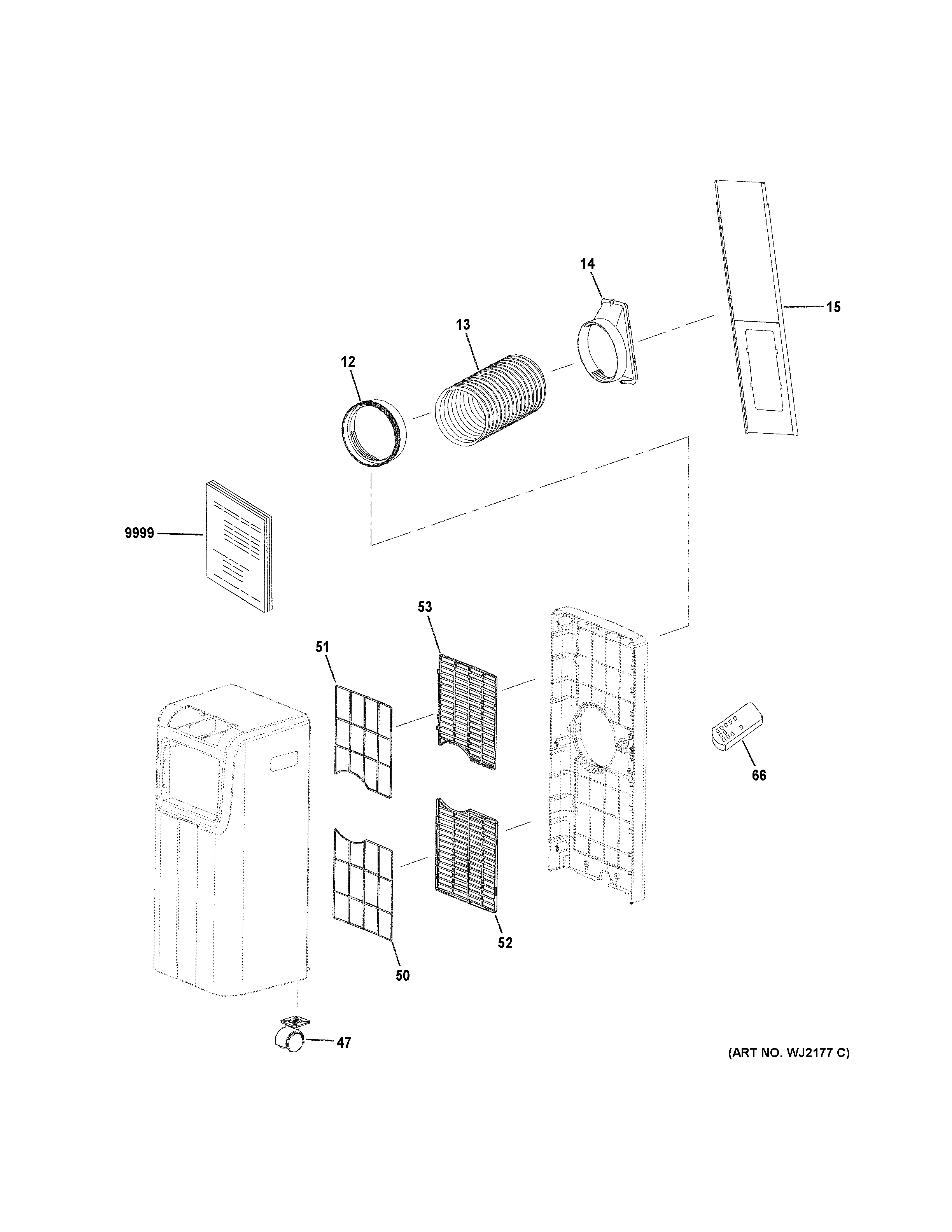 14
15
13
12
9999
53
51
66
52
50
47
(ART NO. WJ2177 C)