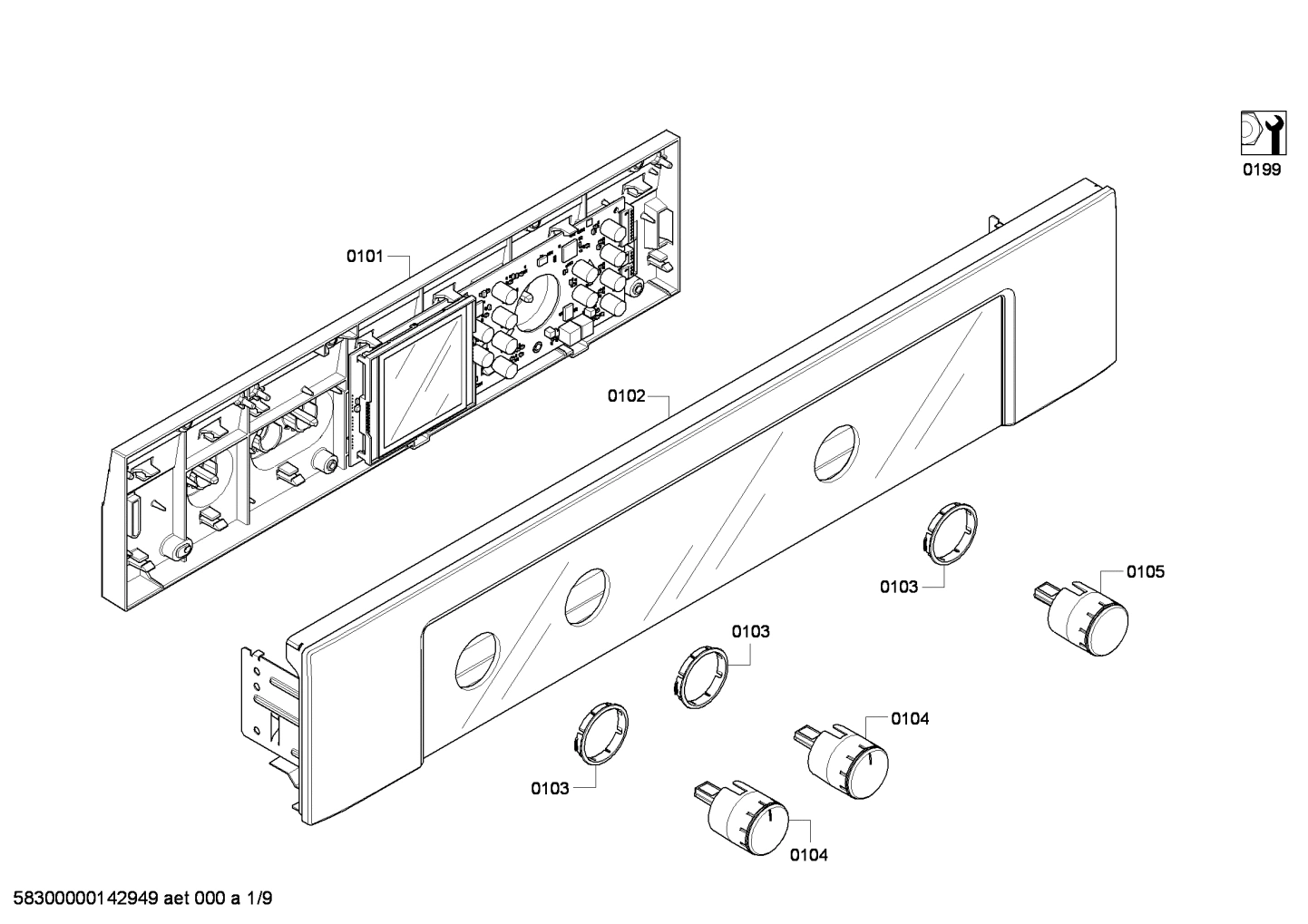 0199

0101

0102

0103

0105

0103

0104

0103

0104

58300000142949 aet 000 a 1/9