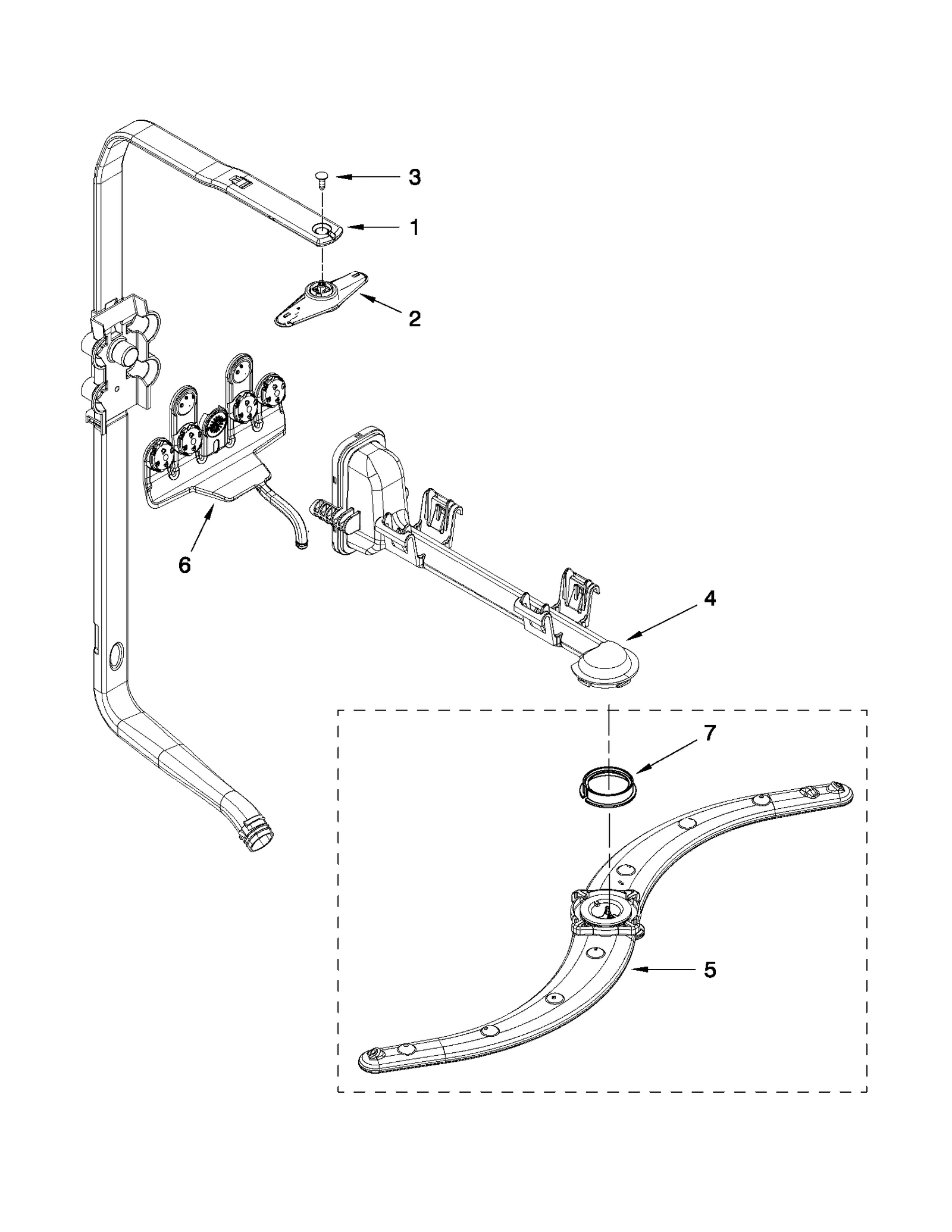 3
1
2
6
4
7
5