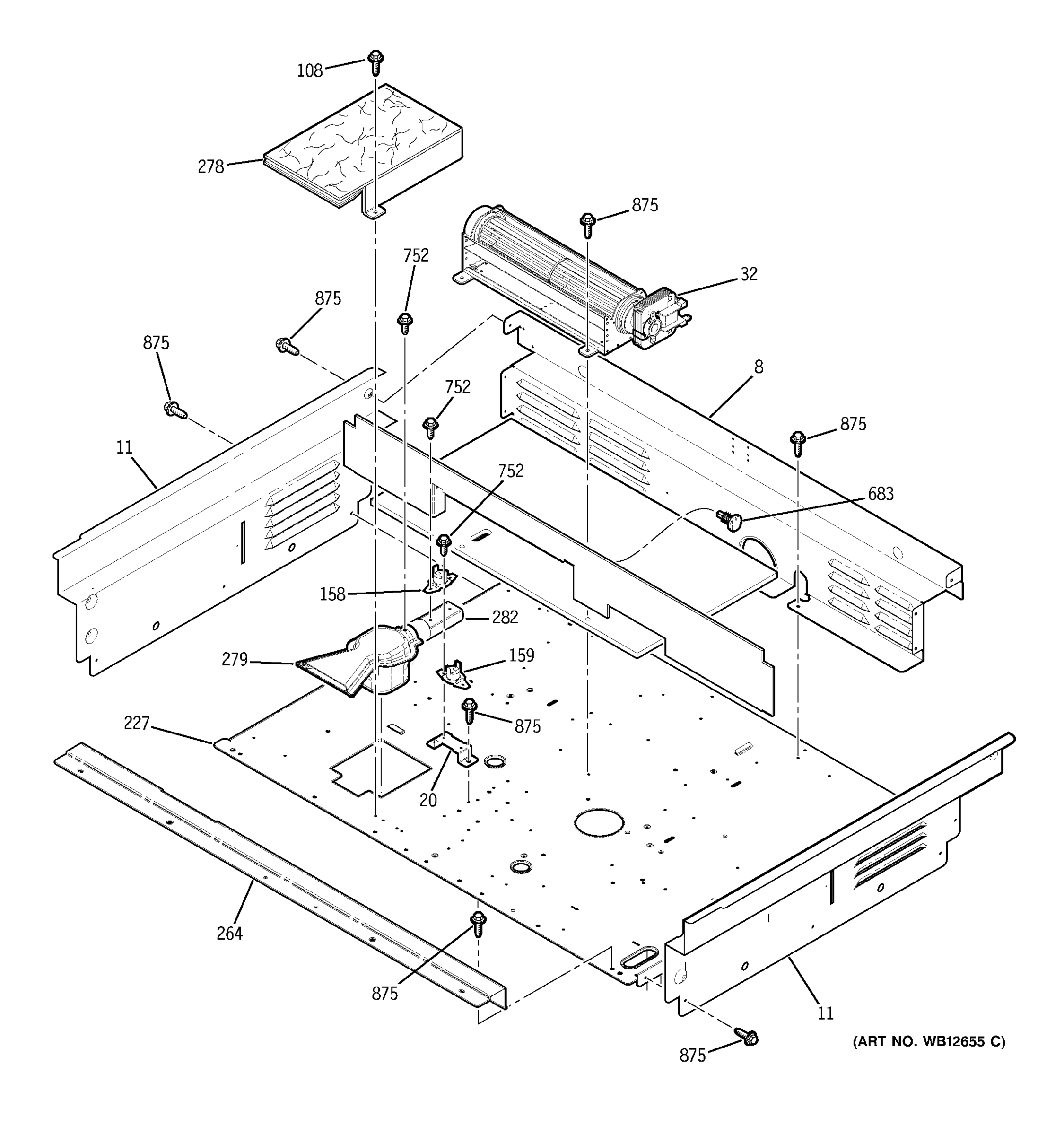 108
278
875
752
32
875
875
8
752
875
11
752
683
158
282
279
159
227
875
20
264
875
11
875
(ART NO. WB12655 C)