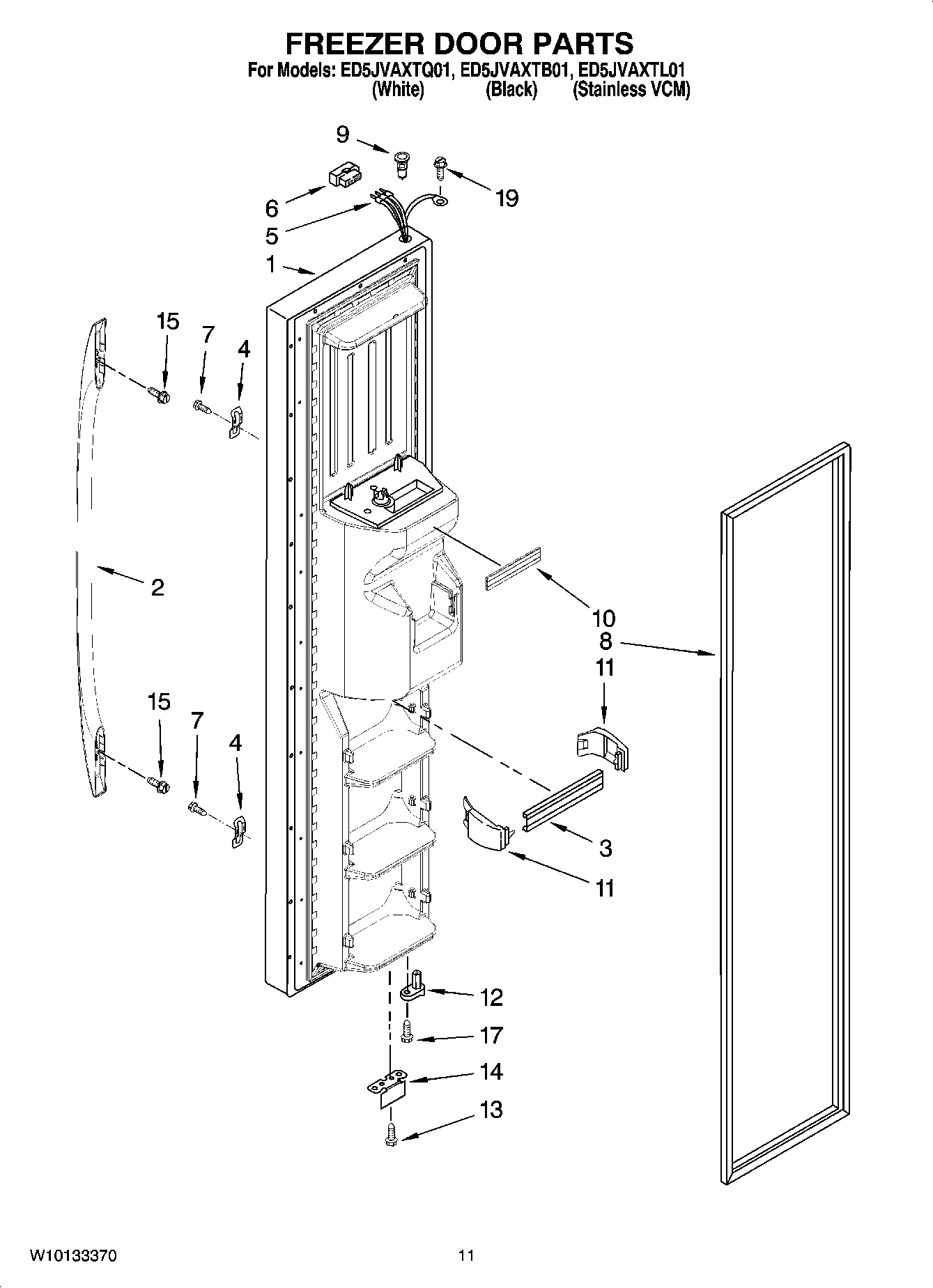 FREEZER DOOR PARTS

For Models: ED5JVAXTQ01, ED5JVAXTB01, ED5JVAXTL01
(White) (Black) (Stainless VCM)

9
19
6
5
1
15
7
4
2
10
8
11
15
7
4
3
11
12
17
14
13

W10133370

11