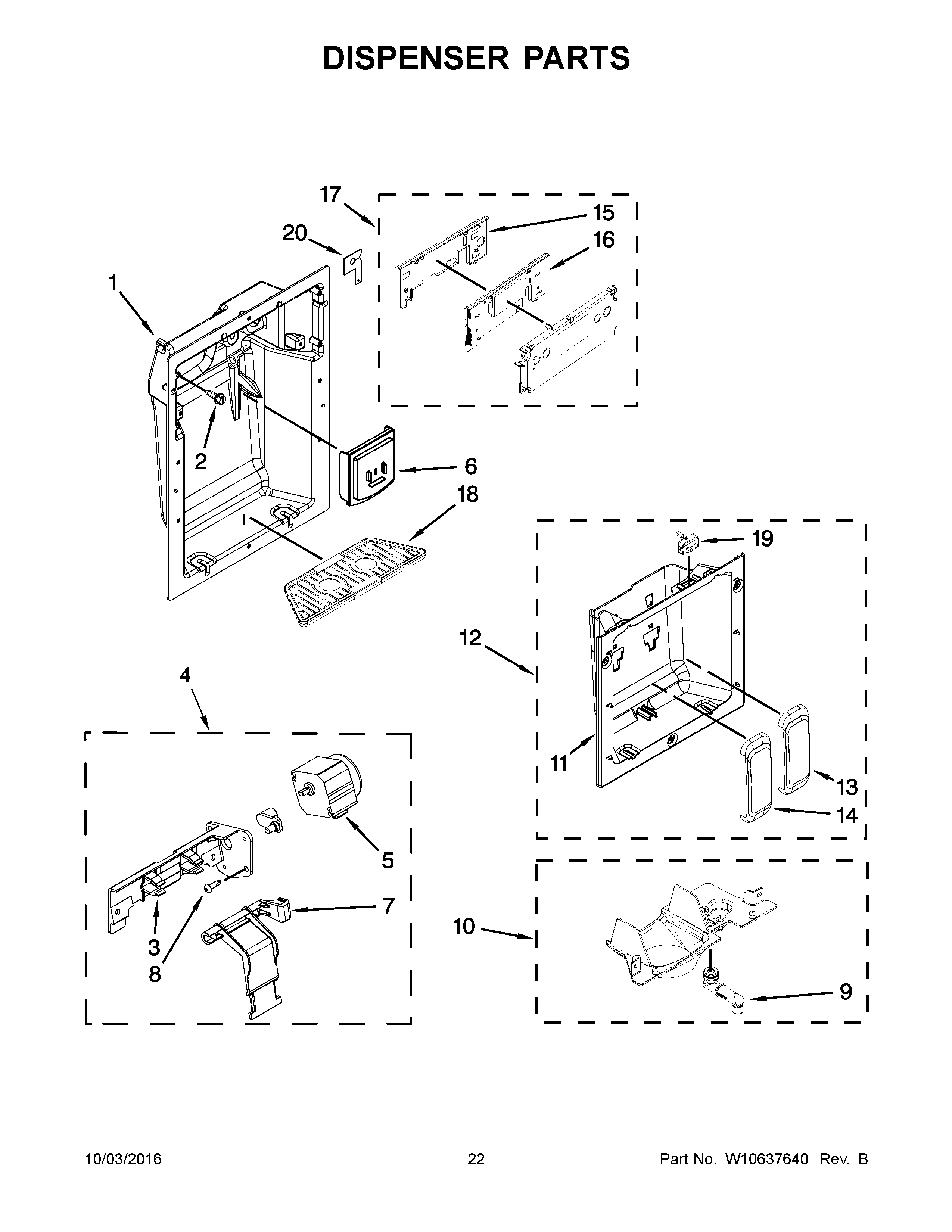 DISPENSER PARTS

17
15
16
20
1
2
6
18
19
12
11
13
14
4
5
7
3
8
10
9

10/03/2016
22
Part No. W10637640 Rev. B