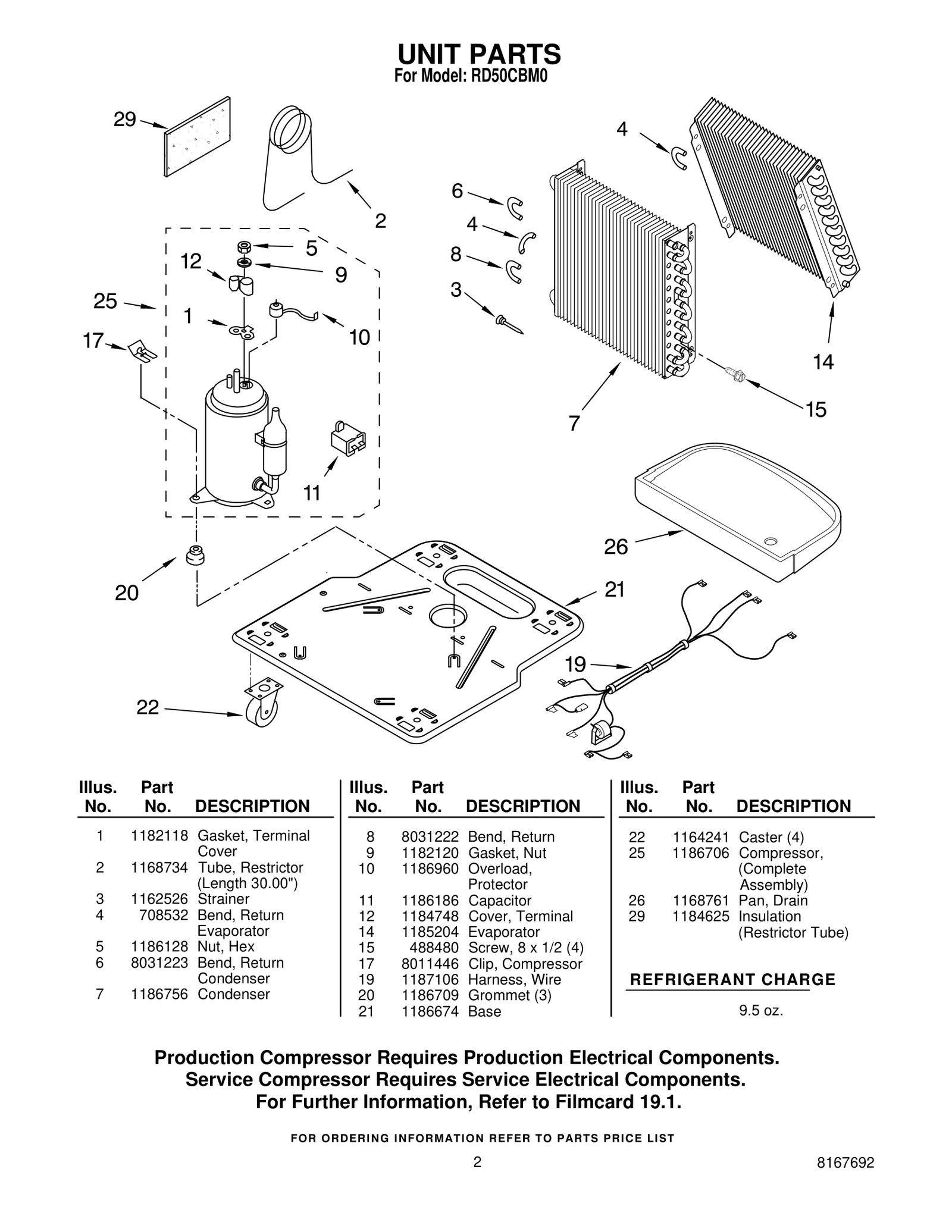 UNIT PARTS
For Model: RD50CBM0

29
2
4
6
4
8
3
5
12
9
25
1
10
17
14
15
7
11
26
20
21
19
22

| Illus. No. | Part No. | DESCRIPTION |
|---|---|---|
| 1 | 1182118 | Gasket, Terminal Cover |
| 2 | 1168734 | Tube, Restrictor (Length 30.00") |
| 3 | 1162526 | Strainer |
| 4 | 708532 | Bend, Return Evaporator |
| 5 | 1186128 | Nut, Hex |
| 6 | 8031223 | Bend, Return Condenser |
| 7 | 1186756 | Condenser |

| Illus. No. | Part No. | DESCRIPTION |
|---|---|---|
| 8 | 8031222 | Bend, Return |
| 9 | 1182120 | Gasket, Nut |
| 10 | 1186960 | Overload, Protector |
| 11 | 1186186 | Capacitor |
| 12 | 1184748 | Cover, Terminal |
| 14 | 1185204 | Evaporator |
| 15 | 488480 | Screw, 8 x 1/2 (4) |
| 17 | 8011446 | Clip, Compressor |
| 19 | 1187106 | Harness, Wire |
| 20 | 1186709 | Grommet (3) |
| 21 | 1186674 | Base |

| Illus. No. | Part No. | DESCRIPTION |
|---|---|---|
| 22 | 1164241 | Caster (4) |
| 25 | 1186706 | Compressor, (Complete Assembly) |
| 26 | 1168761 | Pan, Drain |
| 29 | 1184625 | Insulation (Restrictor Tube) |

REFRIGERANT CHARGE
9.5 oz.

Production Compressor Requires Production Electrical Components.
Service Compressor Requires Service Electrical Components.
For Further Information, Refer to Filmcard 19.1.

FOR ORDERING INFORMATION REFER TO PARTS PRICE LIST

2

8167692