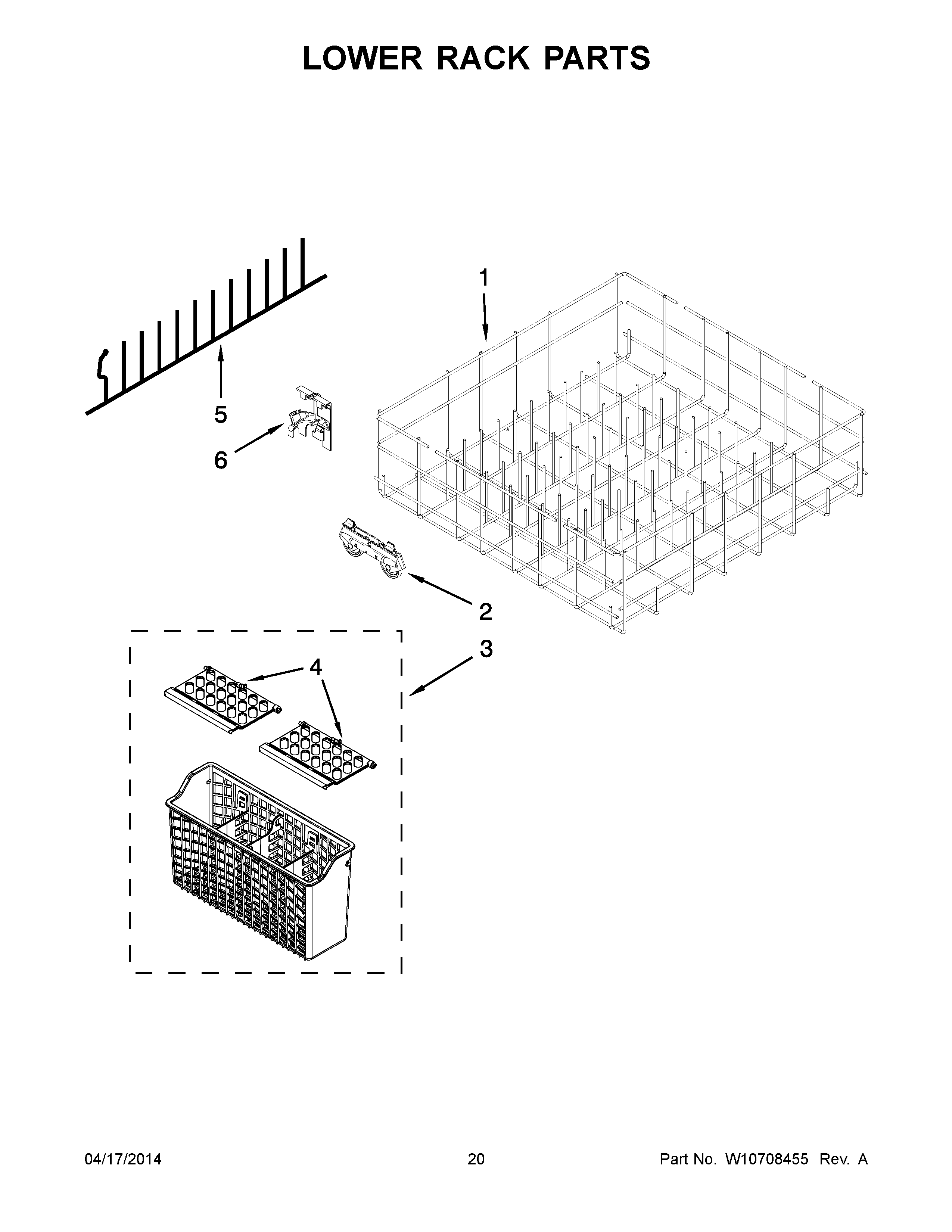 LOWER RACK PARTS

1

5

6

2

3

4

04/17/2014

20

Part No. W10708455 Rev. A