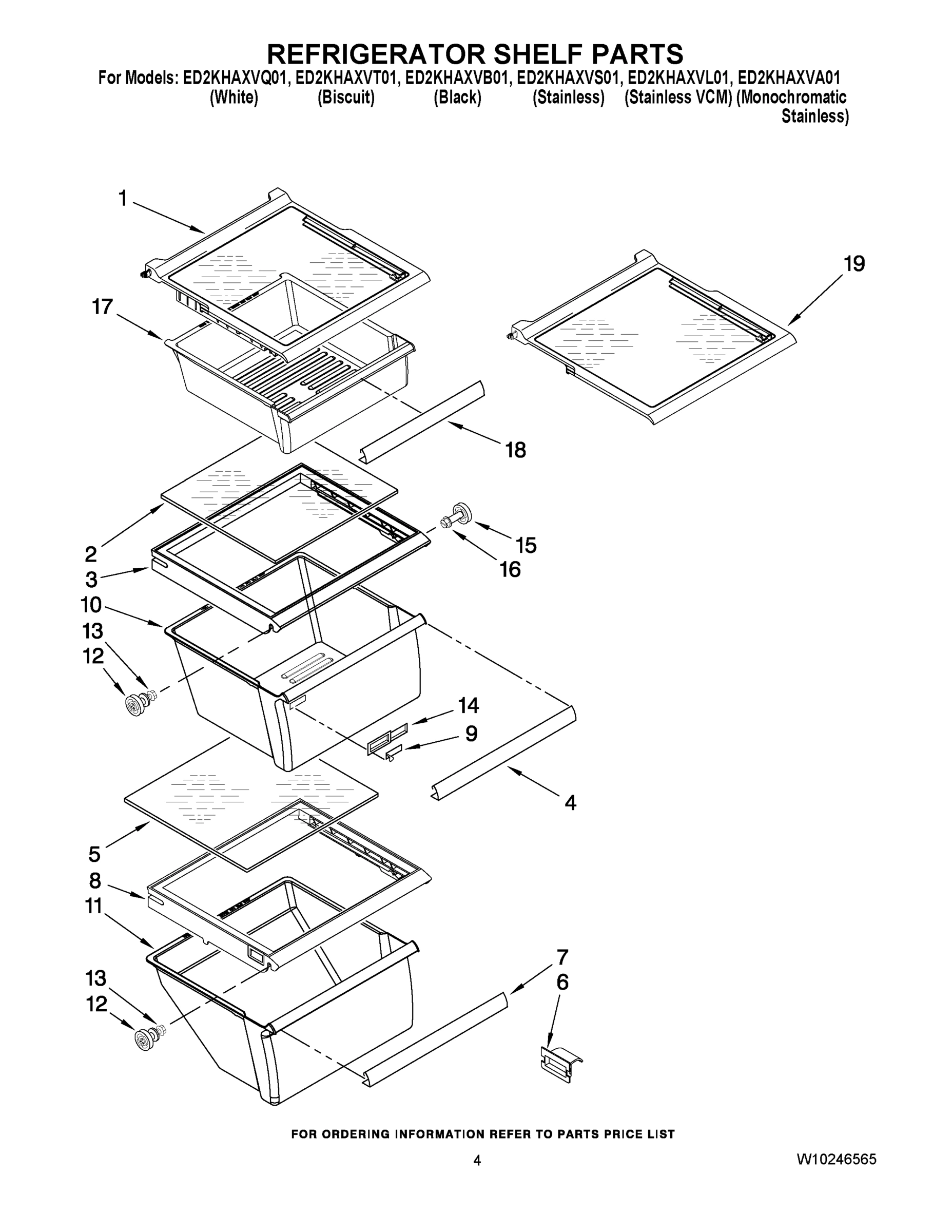 REFRIGERATOR SHELF PARTS

For Models: ED2KHAXVQ01, ED2KHAXVT01, ED2KHAXVB01, ED2KHAXVS01, ED2KHAXVL01, ED2KHAXVA01
(White) (Biscuit) (Black) (Stainless) (Stainless VCM) (Monochromatic Stainless)

1
19
17
18
2
15
16
3
10
13
12
14
9
4
5
8
11
7
6
13
12

FOR ORDERING INFORMATION REFER TO PARTS PRICE LIST

4

W10246565