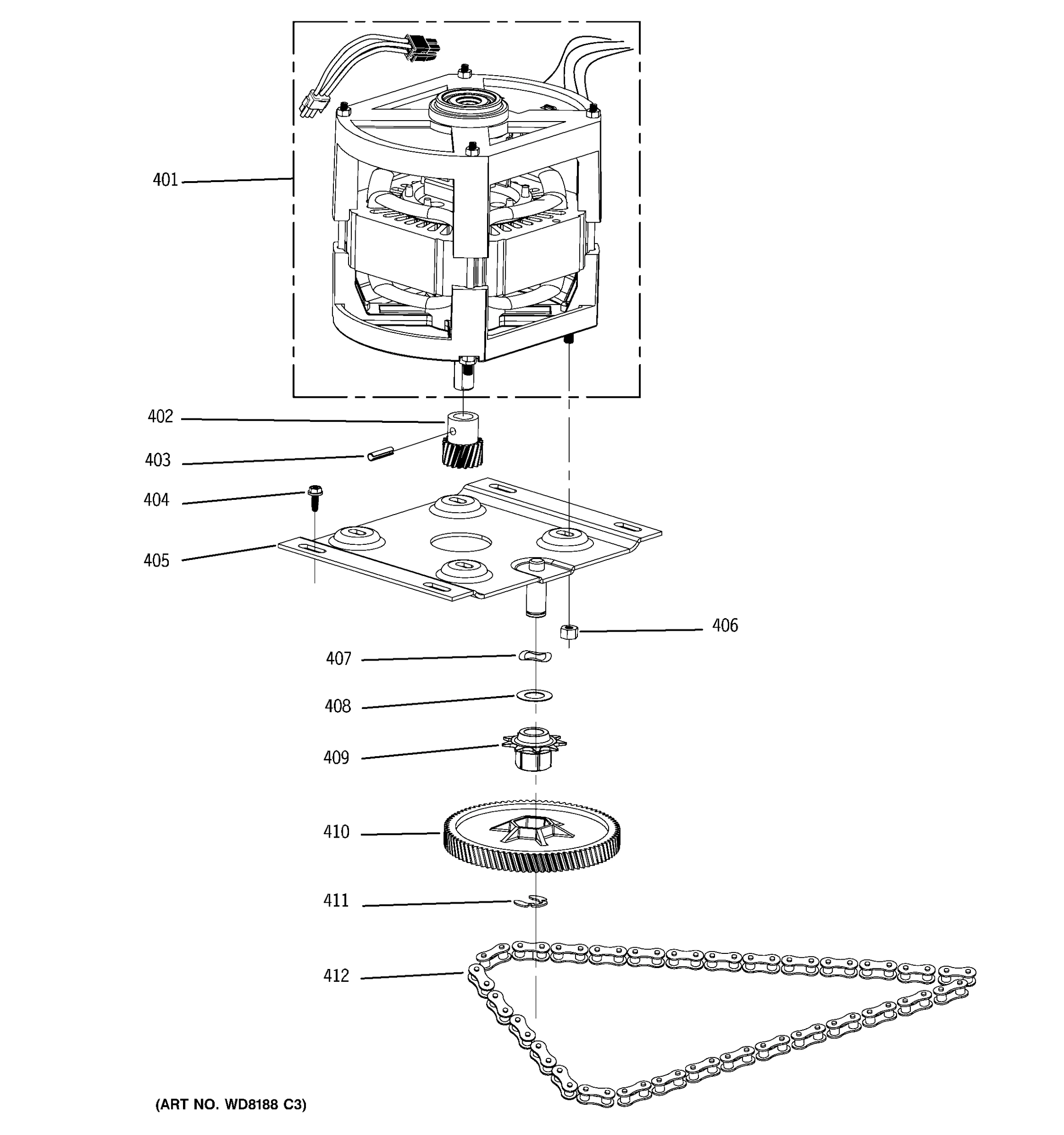 401
402
403
404
405
406
407
408
409
410
411
412
(ART NO. WD8188 C3)