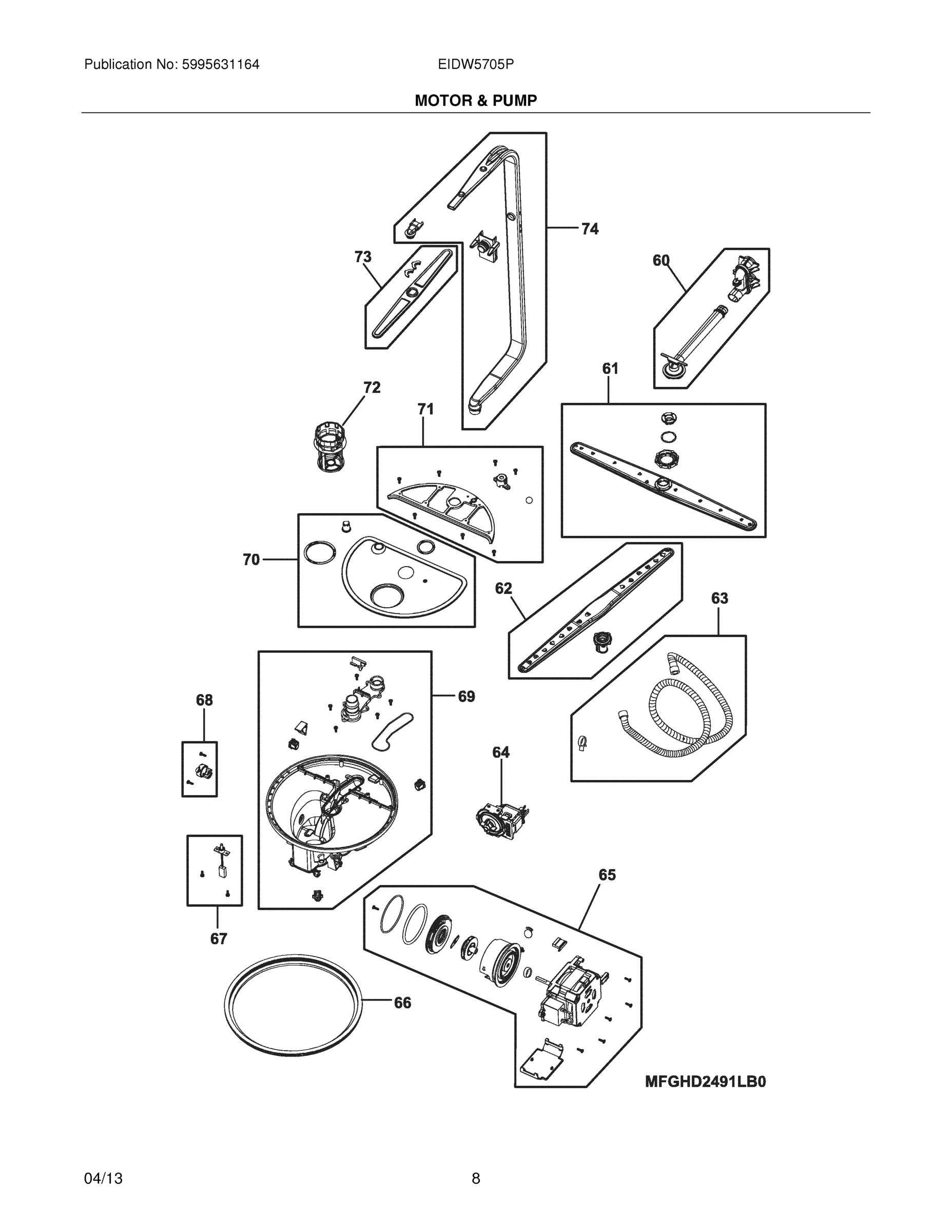 Publication No: 5995631164

EIDW5705P

MOTOR & PUMP

74

73

60

61

72

71

70

62

63

68

69

64

65

67

66

MFGHD2491LB0

04/13

8